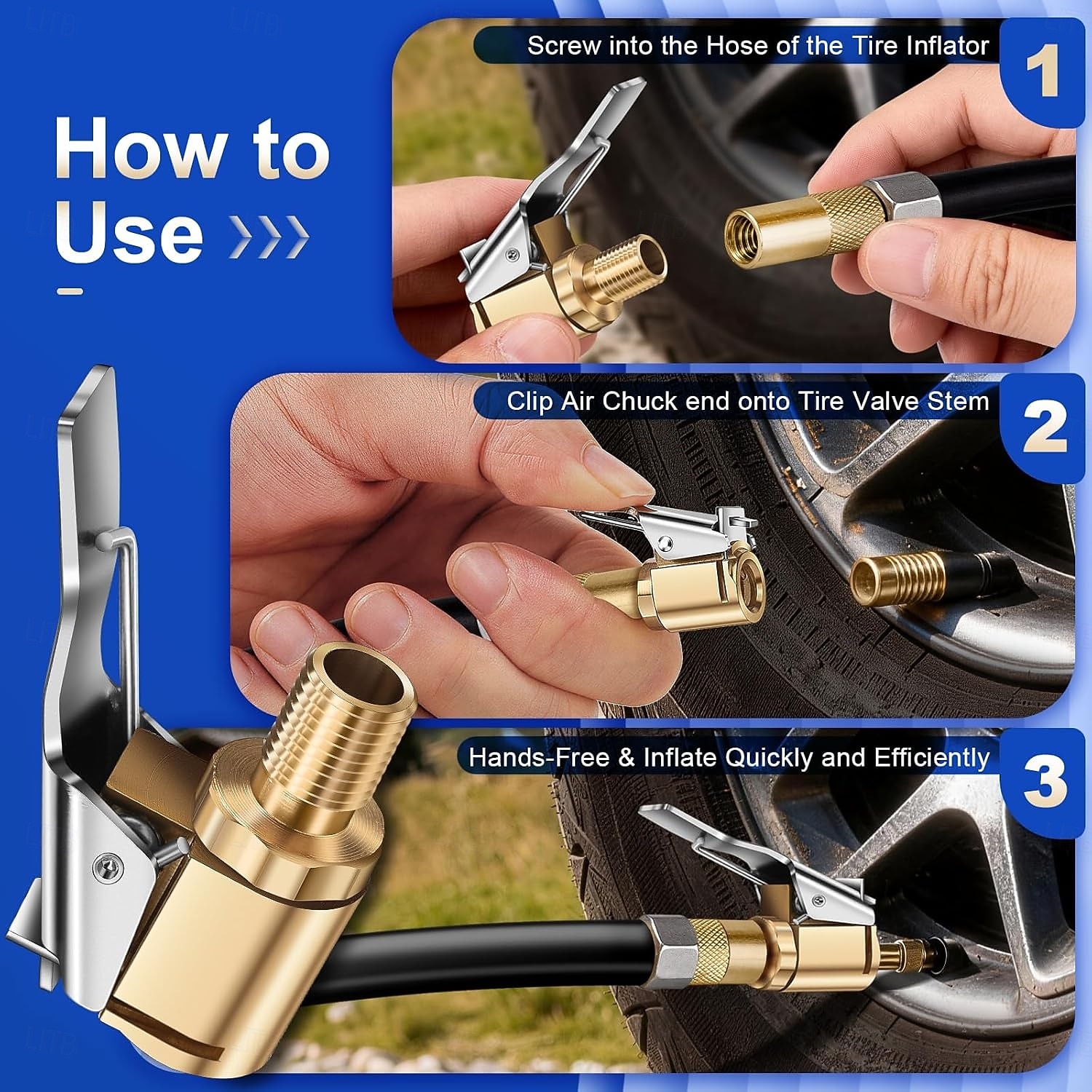 How to Use

Screw into the Hose of the Tire Inflator

1

Clip Air Chuck end onto Tire Valve Stem

2

Hands-Free & Inflate Quickly and Efficiently

3