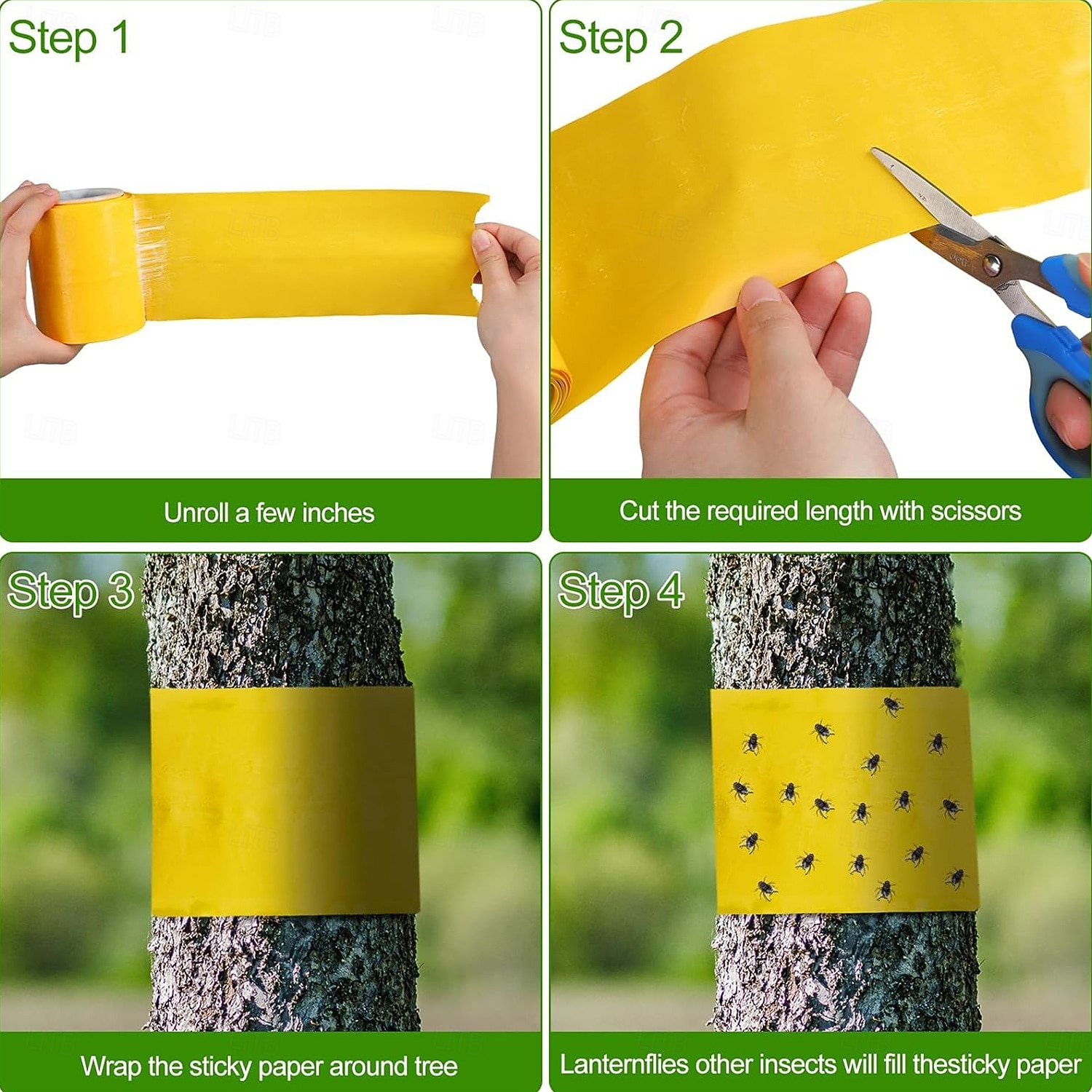 Step 1

Unroll a few inches

Step 2

Cut the required length with scissors

Step 3

Wrap the sticky paper around tree

Step 4

Lanternflies other insects will fill thesticky paper