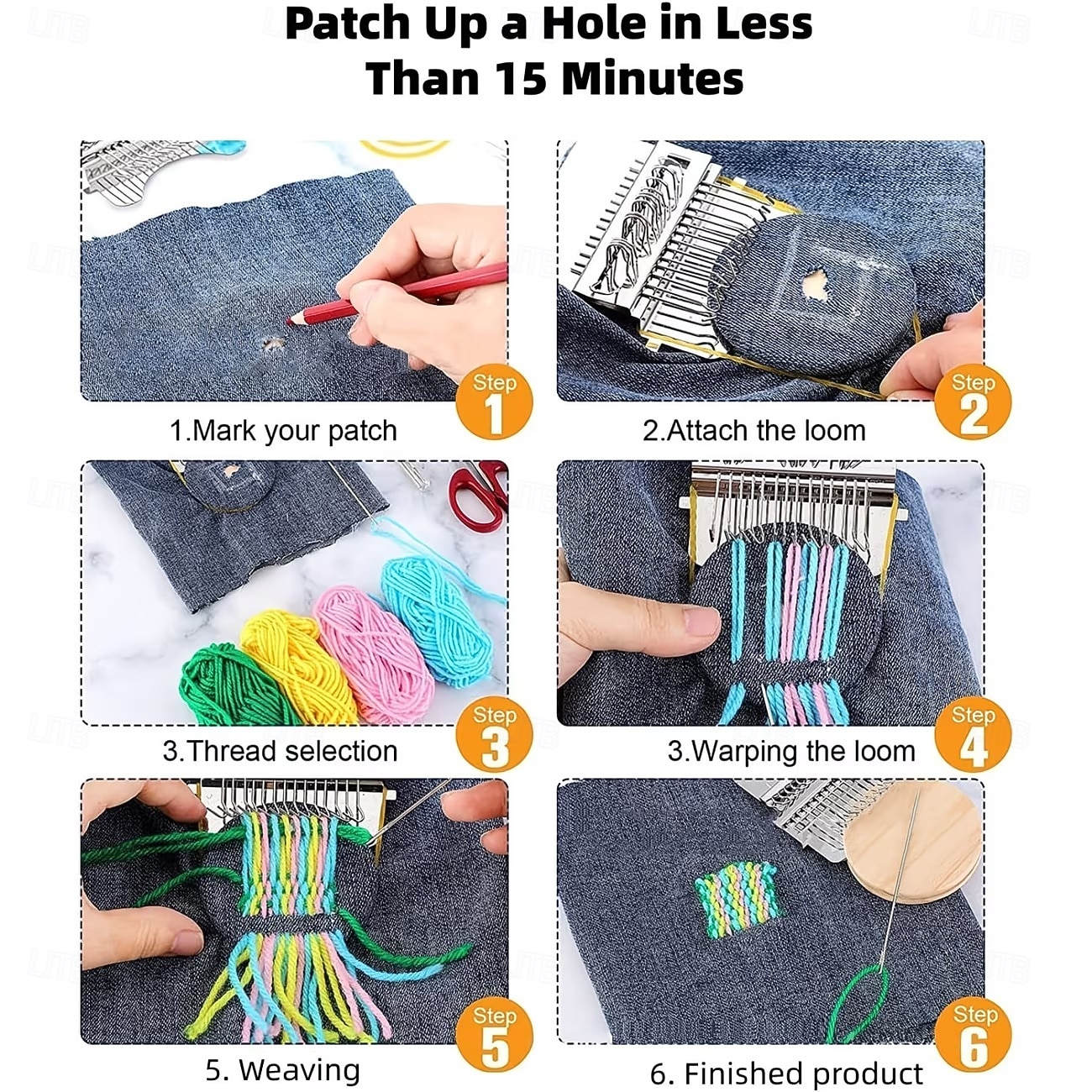 Patch Up a Hole in Less Than 15 Minutes

Step 1

1.Mark your patch

Step 2

2.Attach the loom

Step 3

3.Thread selection

Step 4

3.Warping the loom

Step 5

5. Weaving

Step 6

6. Finished product