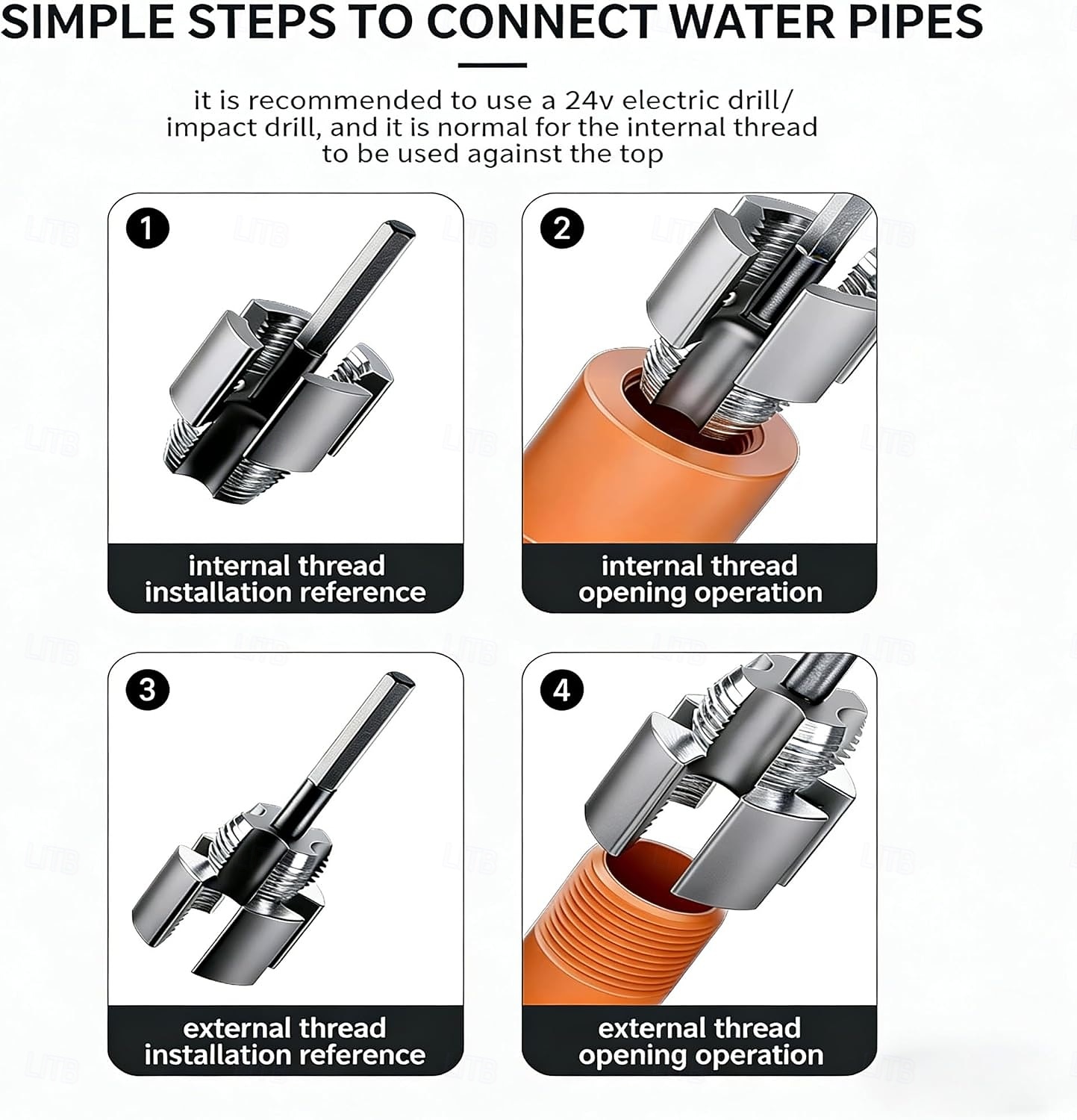 SIMPLE STEPS TO CONNECT WATER PIPES

it is recommended to use a 24v electric drill/ impact drill, and it is normal for the internal thread to be used against the top

1

internal thread installation reference

2

internal thread opening operation

3

external thread installation reference

4

external thread opening operation