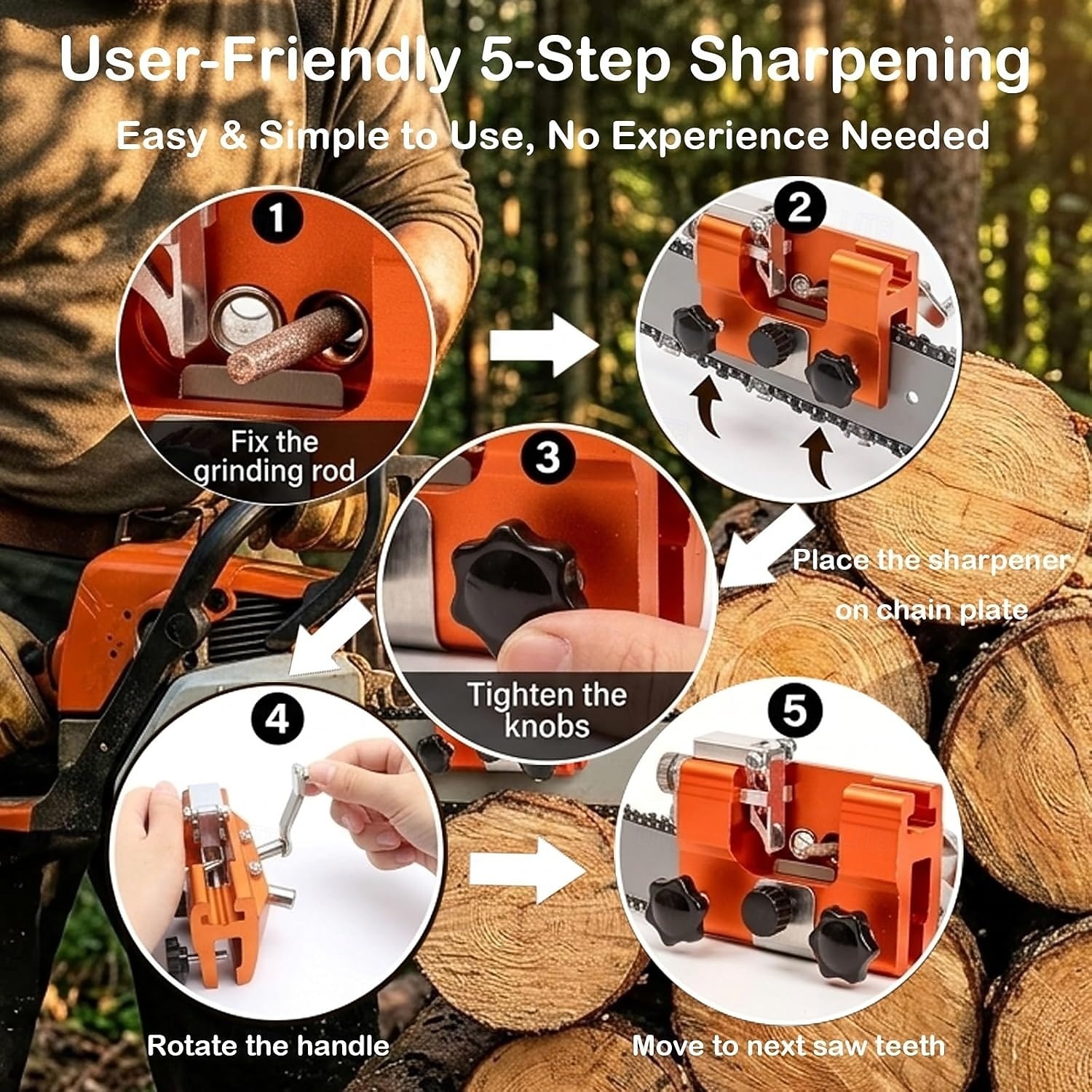 User-Friendly 5-Step Sharpening

Easy & Simple to Use, No Experience Needed

1

Fix the grinding rod

2

Place the sharpener on chain plate

3

Tighten the knobs

4

Rotate the handle

5

Move to next saw teeth