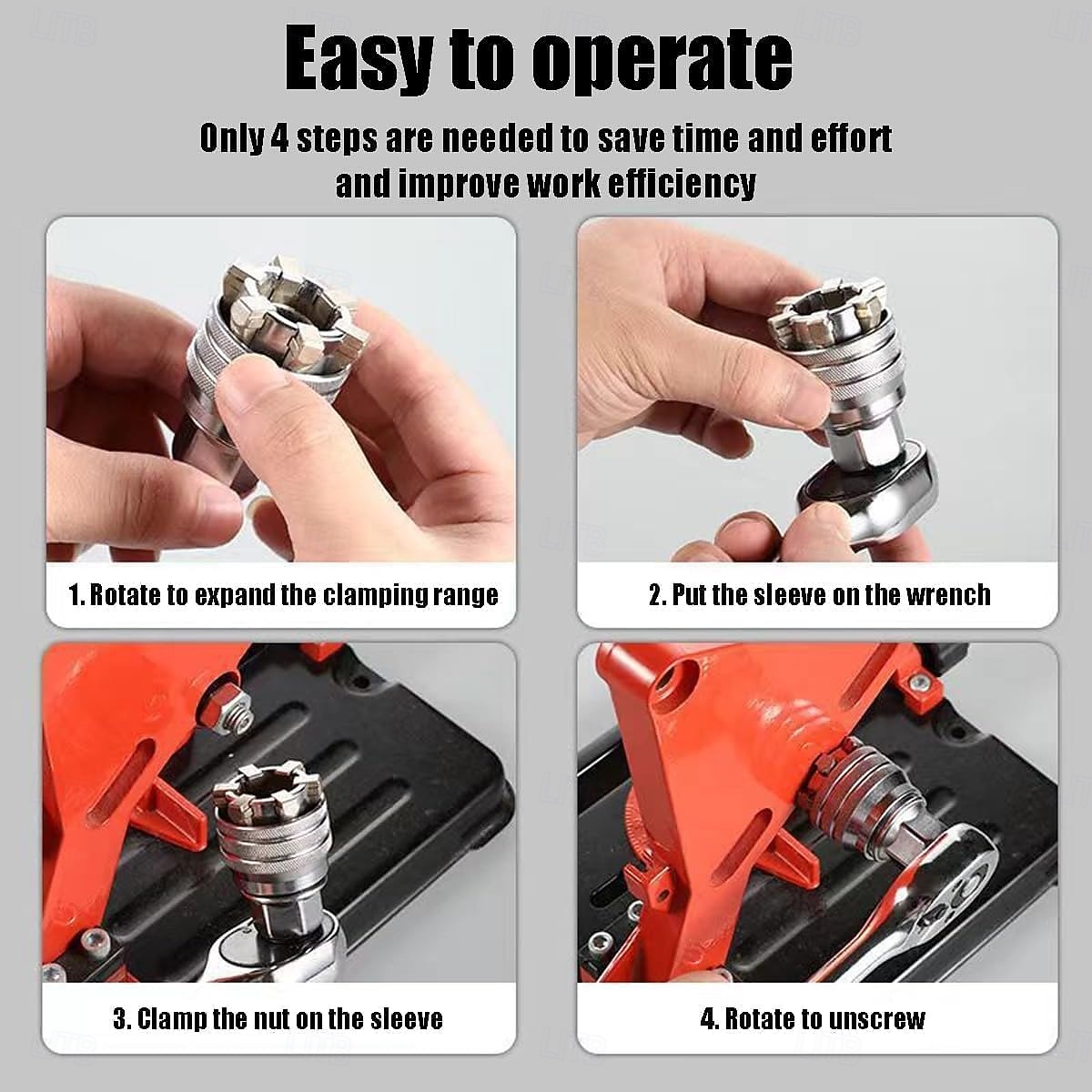 Easy to operate

Only 4 steps are needed to save time and effort and improve work efficiency

1. Rotate to expand the clamping range

2. Put the sleeve on the wrench

3. Clamp the nut on the sleeve

4. Rotate to unscrew