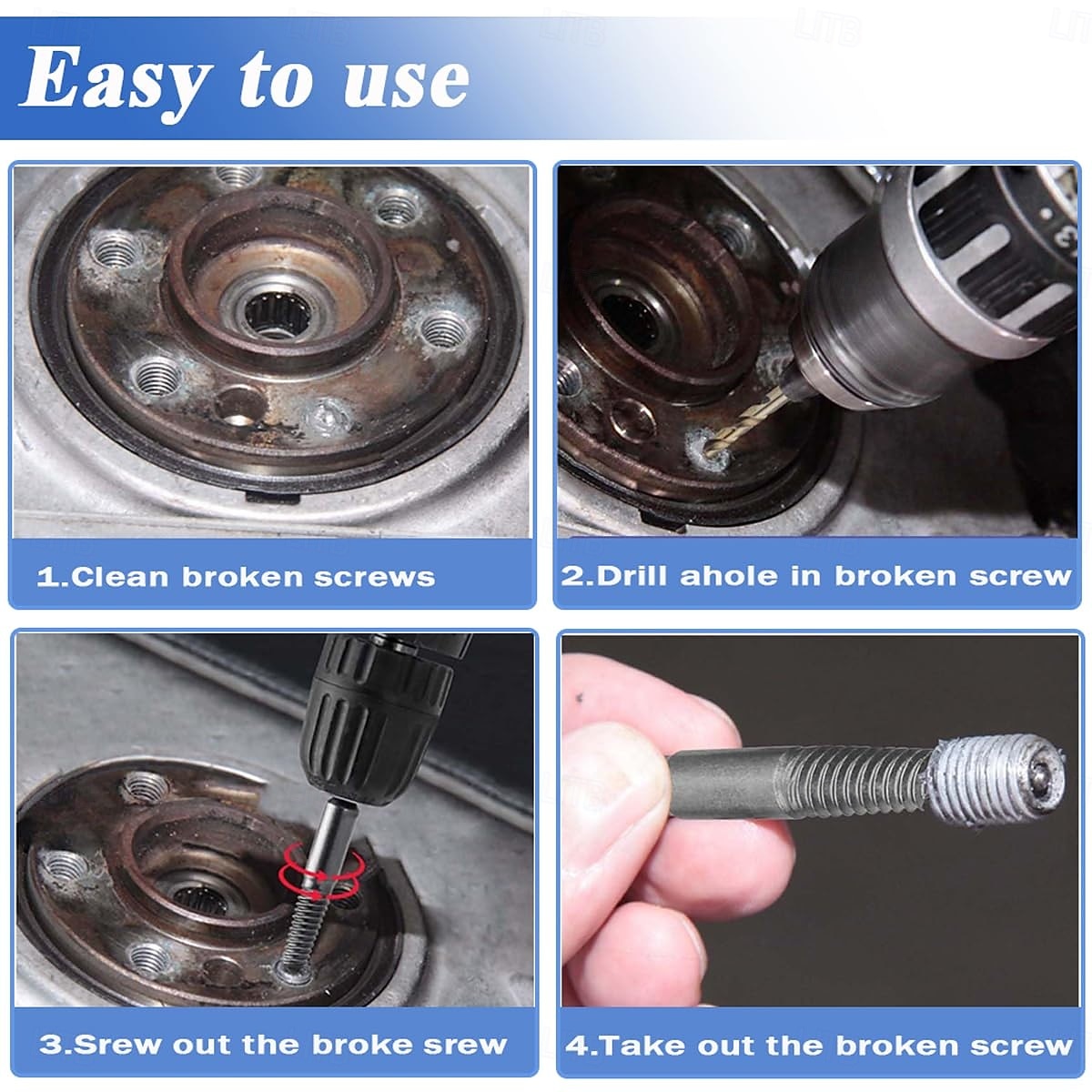 Easy to use

1.Clean broken screws

2.Drill ahole in broken screw

3.Srew out the broke srew

4.Take out the broken screw