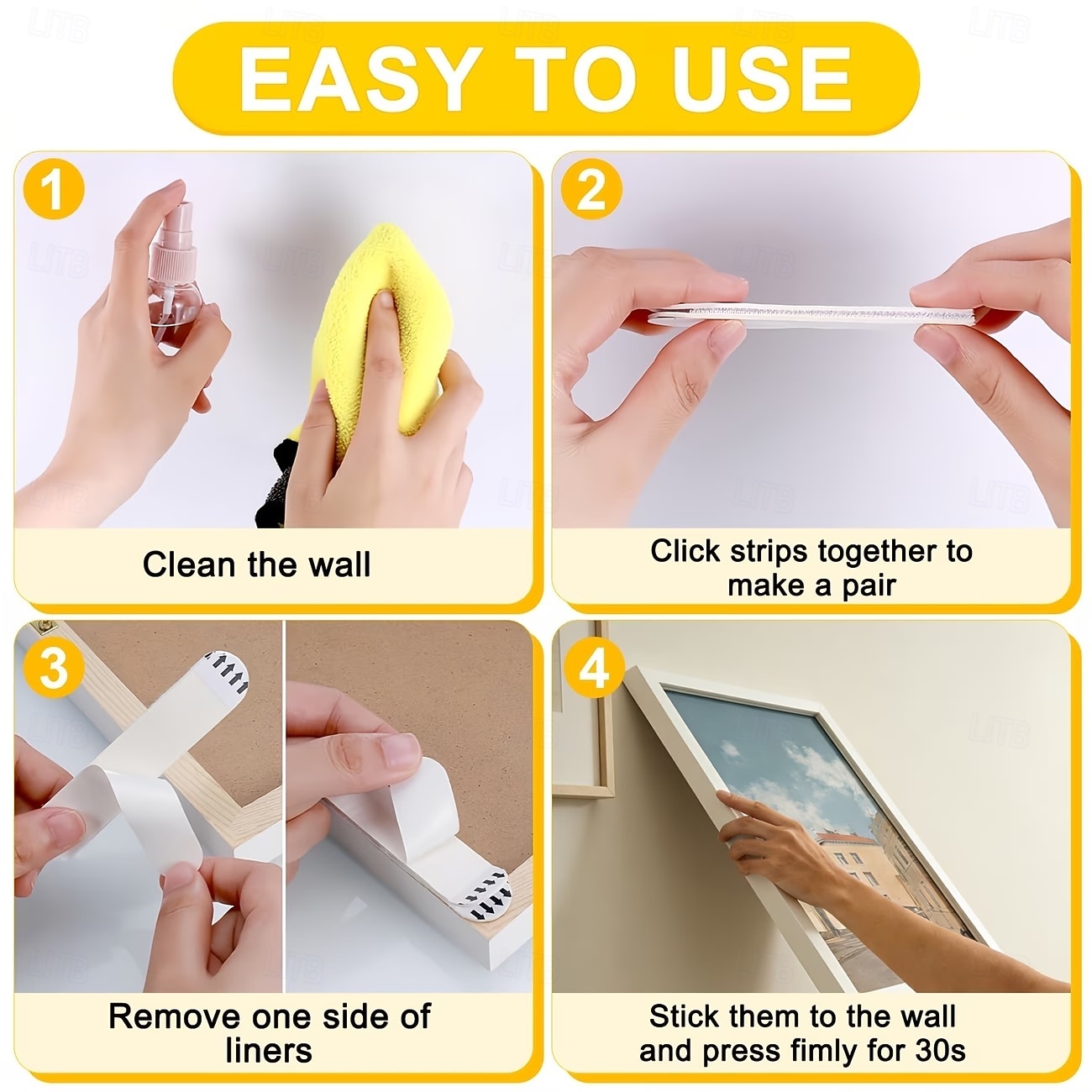 EASY TO USE

1
Clean the wall

2
Click strips together to make a pair

3
Remove one side of liners

4
Stick them to the wall and press fimly for 30s