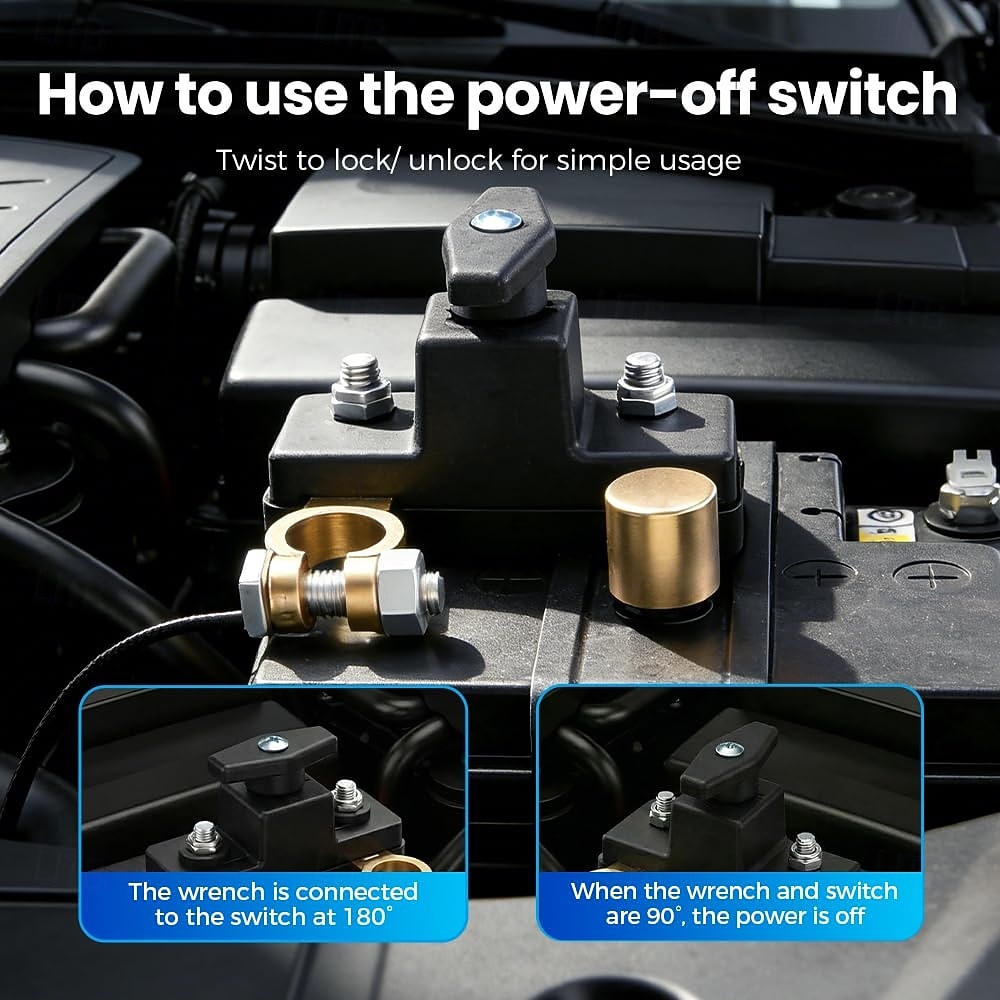 How to use the power-off switch

Twist to lock/ unlock for simple usage

The wrench is connected to the switch at 180°

When the wrench and switch are 90°, the power is off