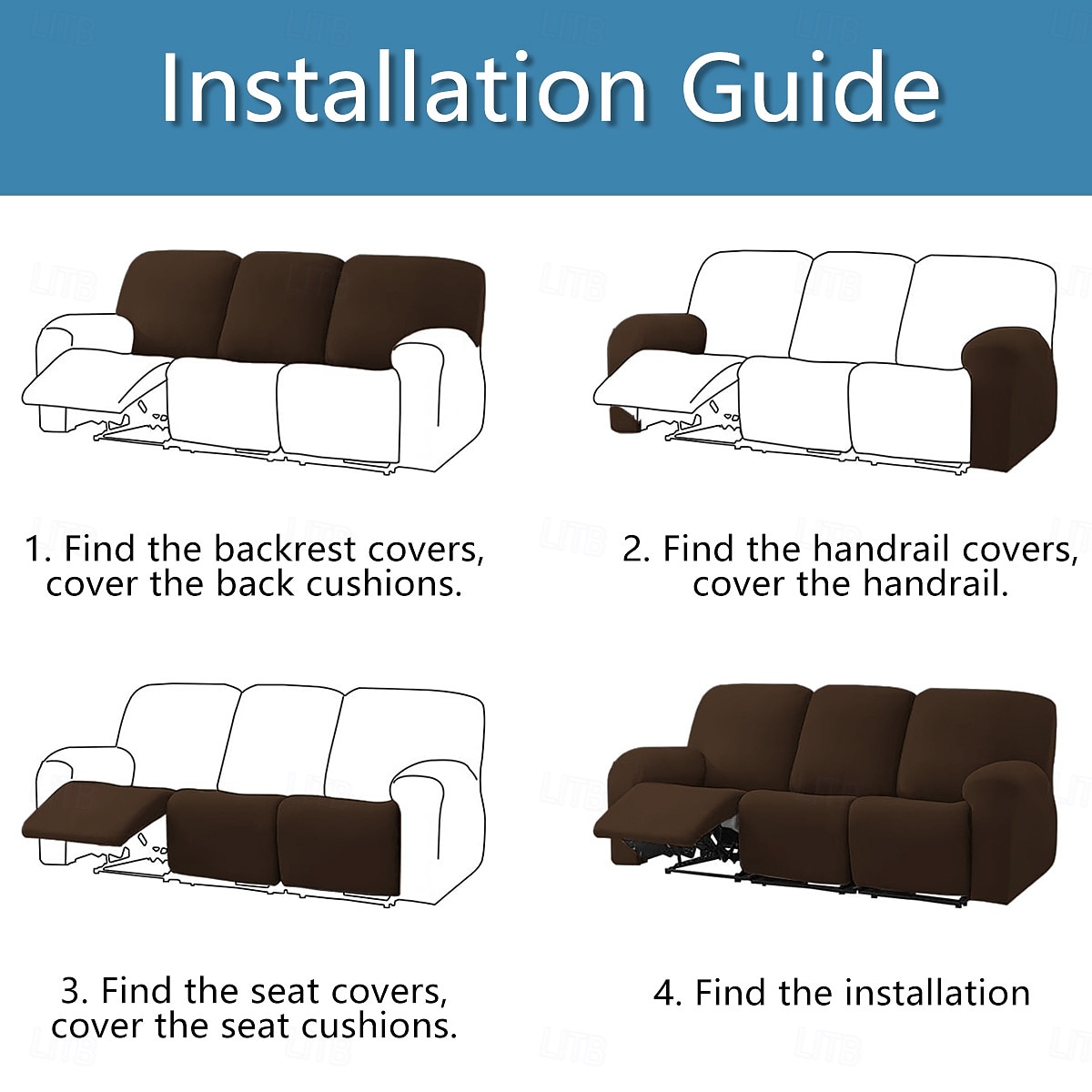 Installation Guide

1. Find the backrest covers, cover the back cushions.

2. Find the handrail covers, cover the handrail.

3. Find the seat covers, cover the seat cushions.

4. Find the installation