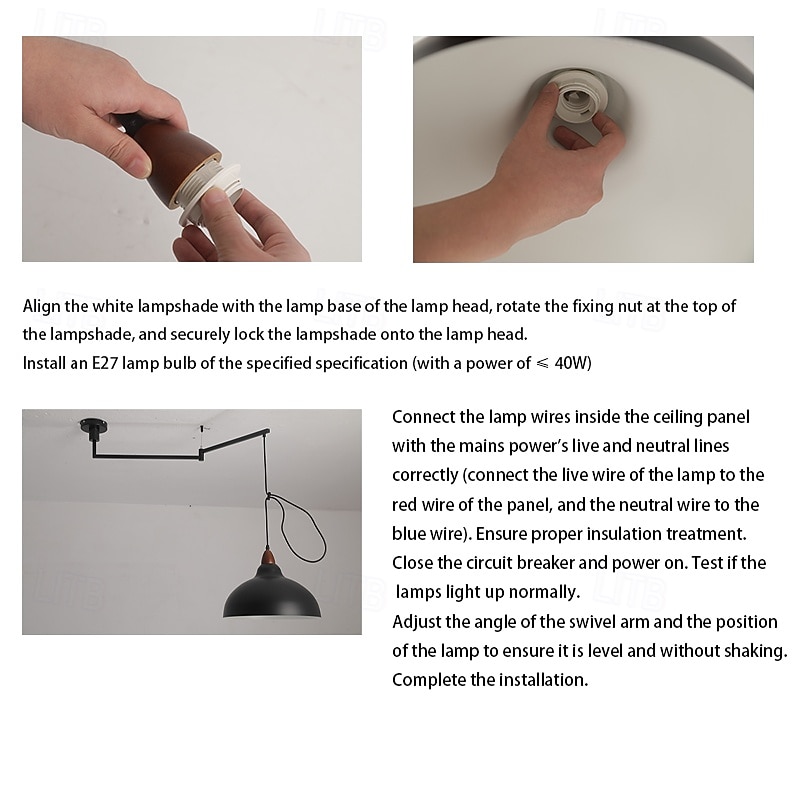 Align the white lampshade with the lamp base of the lamp head, rotate the fixing nut at the top of the lampshade, and securely lock the lampshade onto the lamp head.
Install an E27 lamp bulb of the specified specification (with a power of $\leqslant$ 40W)

Connect the lamp wires inside the ceiling panel with the mains power's live and neutral lines correctly (connect the live wire of the lamp to the red wire of the panel, and the neutral wire to the blue wire). Ensure proper insulation treatment.
Close the circuit breaker and power on. Test if the lamps light up normally.
Adjust the angle of the swivel arm and the position of the lamp to ensure it is level and without shaking.
Complete the installation.