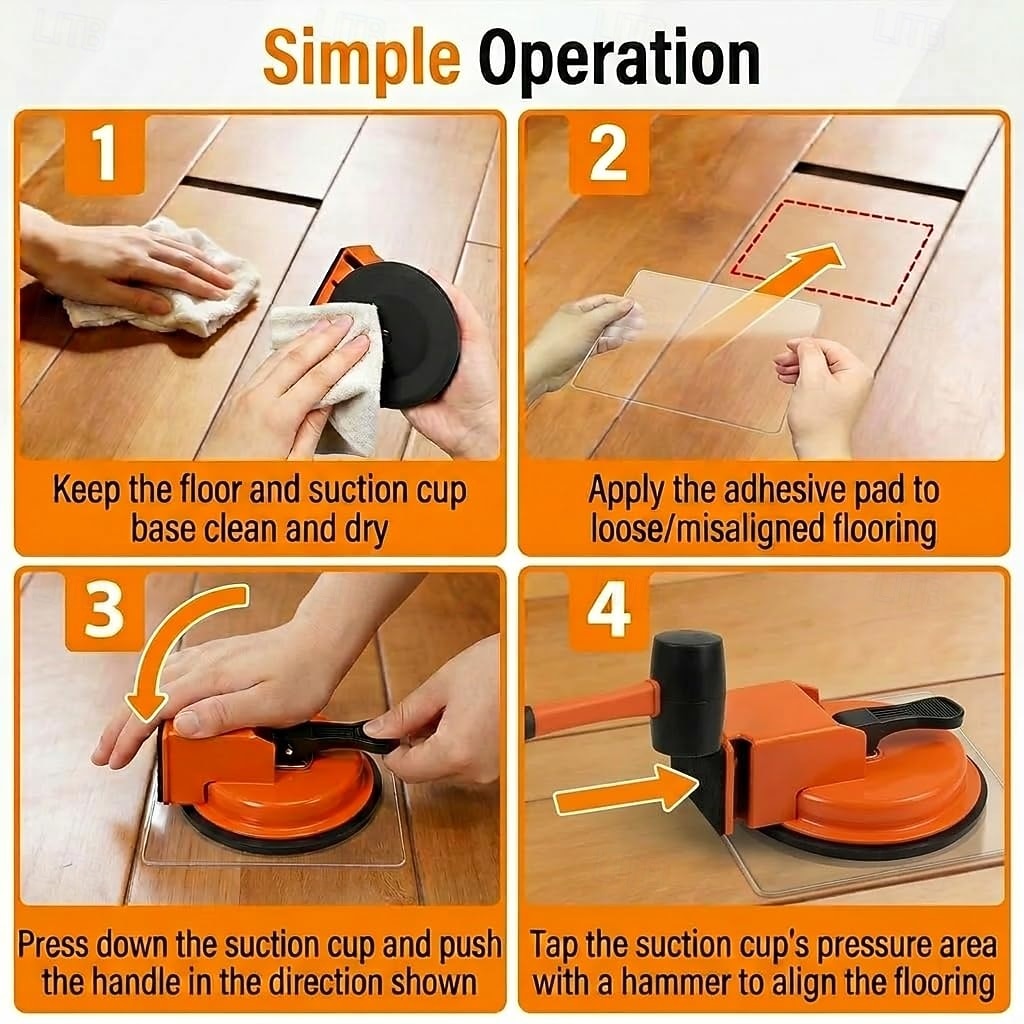 Simple Operation

1

Keep the floor and suction cup base clean and dry

2

Apply the adhesive pad to loose/misaligned flooring

3

Press down the suction cup and push the handle in the direction shown

4

Tap the suction cup's pressure area with a hammer to align the flooring