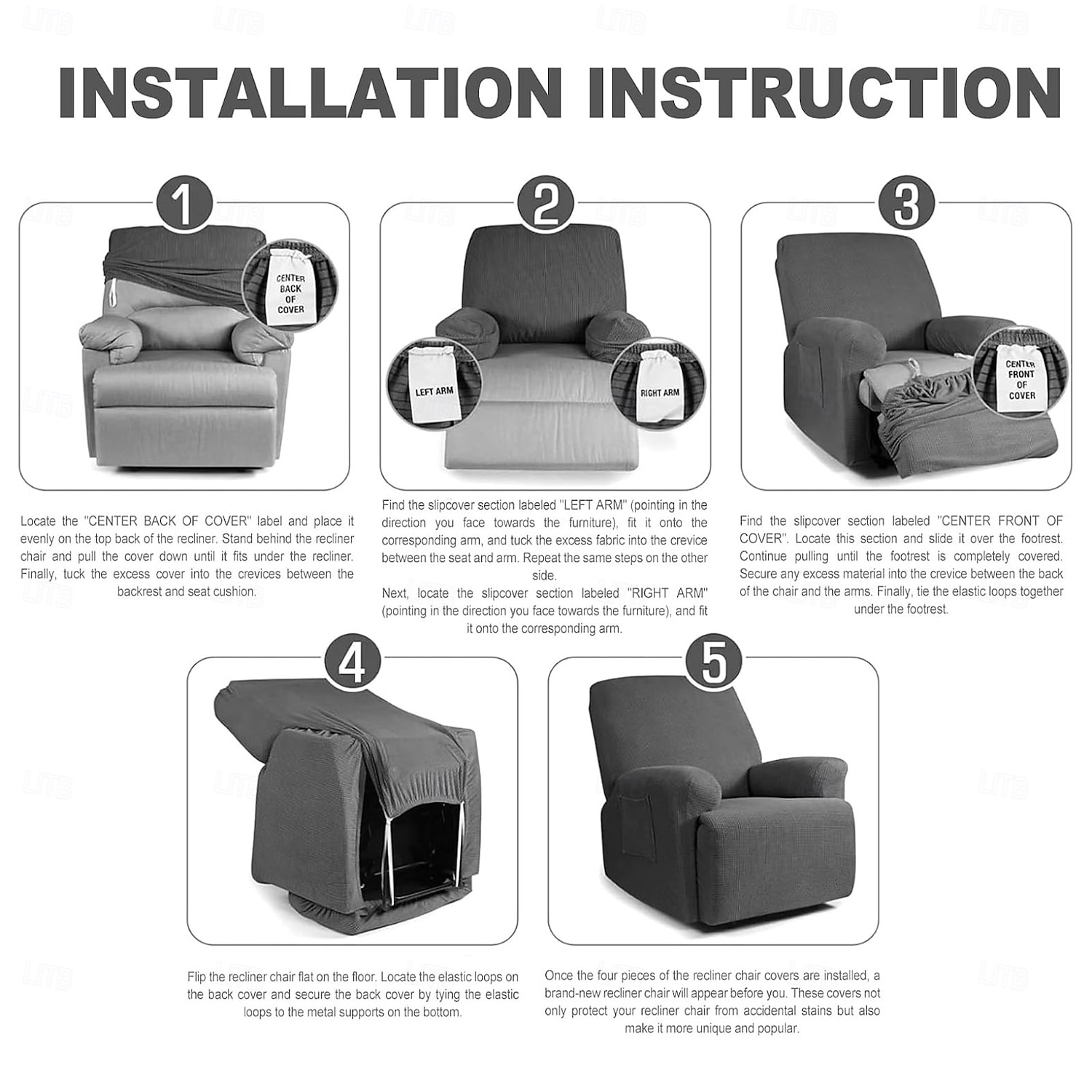 INSTALLATION INSTRUCTION

1

CENTER BACK OF COVER

Locate the "CENTER BACK OF COVER" label and place it evenly on the top back of the recliner. Stand behind the recliner chair and pull the cover down until it fits under the recliner. Finally, tuck the excess cover into the crevices between the backrest and seat cushion.

2

LEFT ARM

RIGHT ARM

Find the slipcover section labeled "LEFT ARM" (pointing in the direction you face towards the furniture), fit it onto the corresponding arm, and tuck the excess fabric into the crevice between the seat and arm. Repeat the same steps on the other side.

Next, locate the slipcover section labeled "RIGHT ARM" (pointing in the direction you face towards the furniture), and fit it onto the corresponding arm.

3

CENTER FRONT OF COVER

Find the slipcover section labeled "CENTER FRONT OF COVER". Locate this section and slide it over the footrest. Continue pulling until the footrest is completely covered. Secure any excess material into the crevice between the back of the chair and the arms. Finally, tie the elastic loops together under the footrest.

4

Flip the recliner chair flat on the floor. Locate the elastic loops on the back cover and secure the back cover by tying the elastic loops to the metal supports on the bottom.

5

Once the four pieces of the recliner chair covers are installed, a brand-new recliner chair will appear before you. These covers not only protect your recliner chair from accidental stains but also make it more unique and popular.