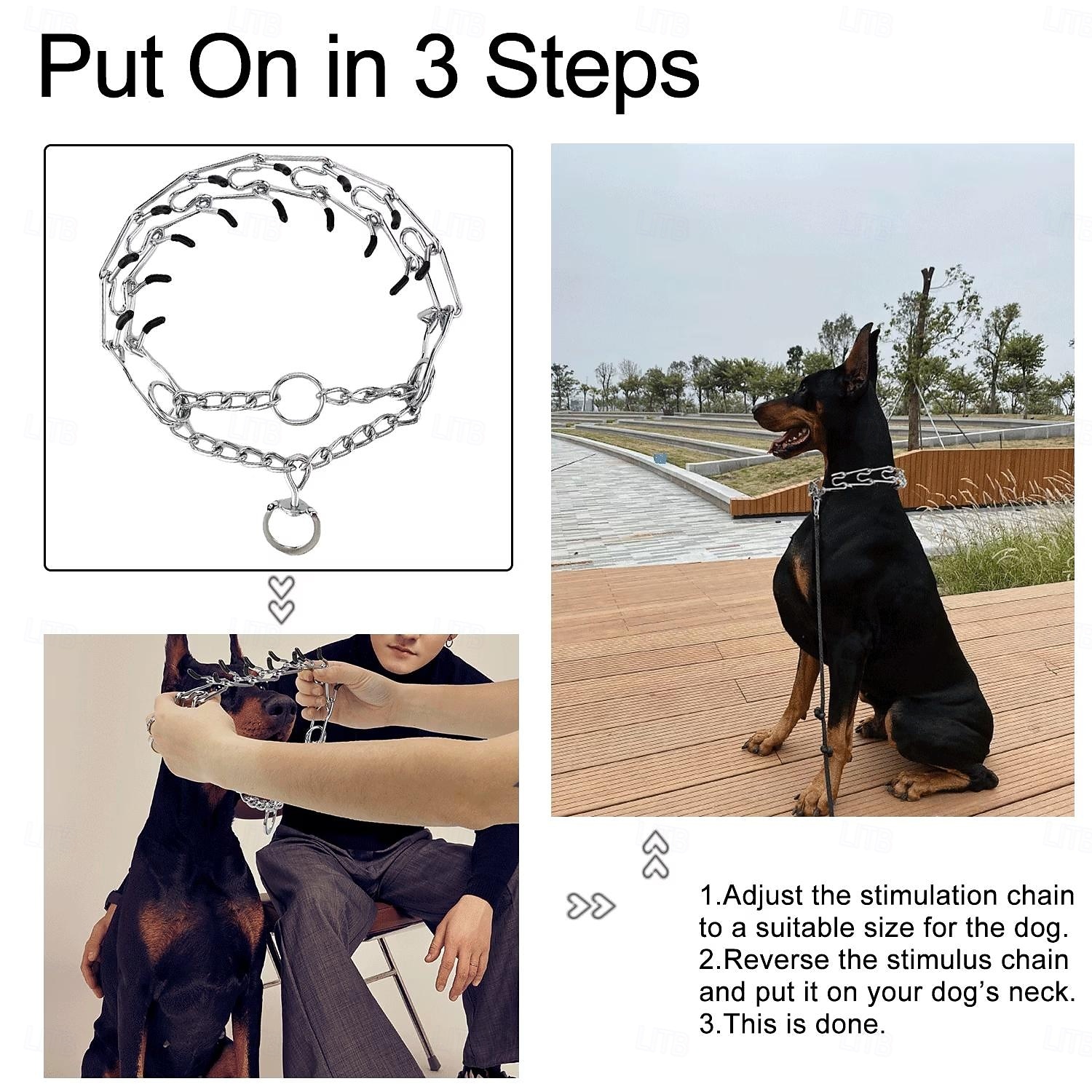 Put On in 3 Steps

1.Adjust the stimulation chain to a suitable size for the dog.
2.Reverse the stimulus chain and put it on your dog's neck.
3.This is done.