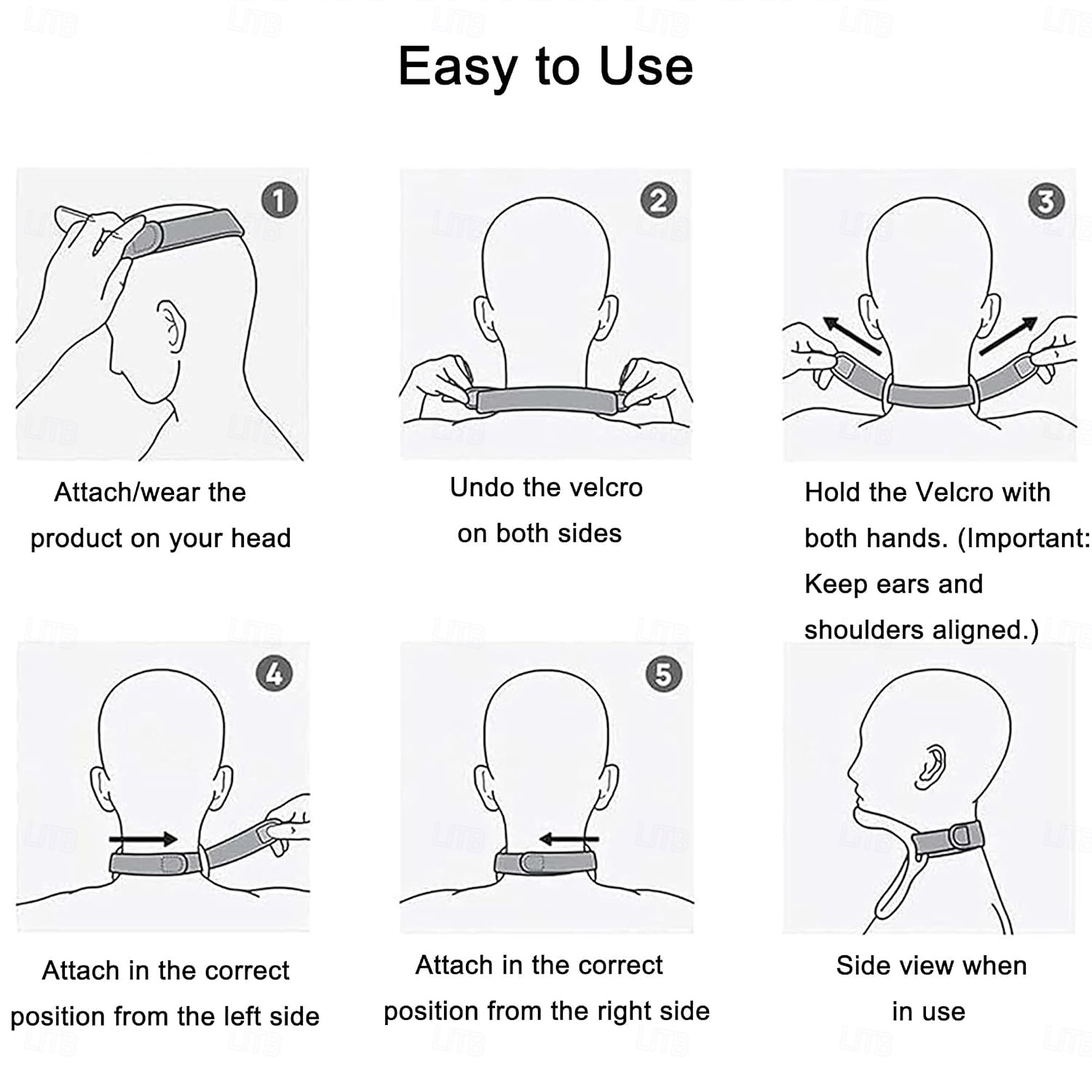 Easy to Use

1

Attach/wear the product on your head

2

Undo the velcro on both sides

3

Hold the Velcro with both hands. (Important: Keep ears and shoulders aligned.)

4

Attach in the correct position from the left side

5

Attach in the correct position from the right side

Side view when in use