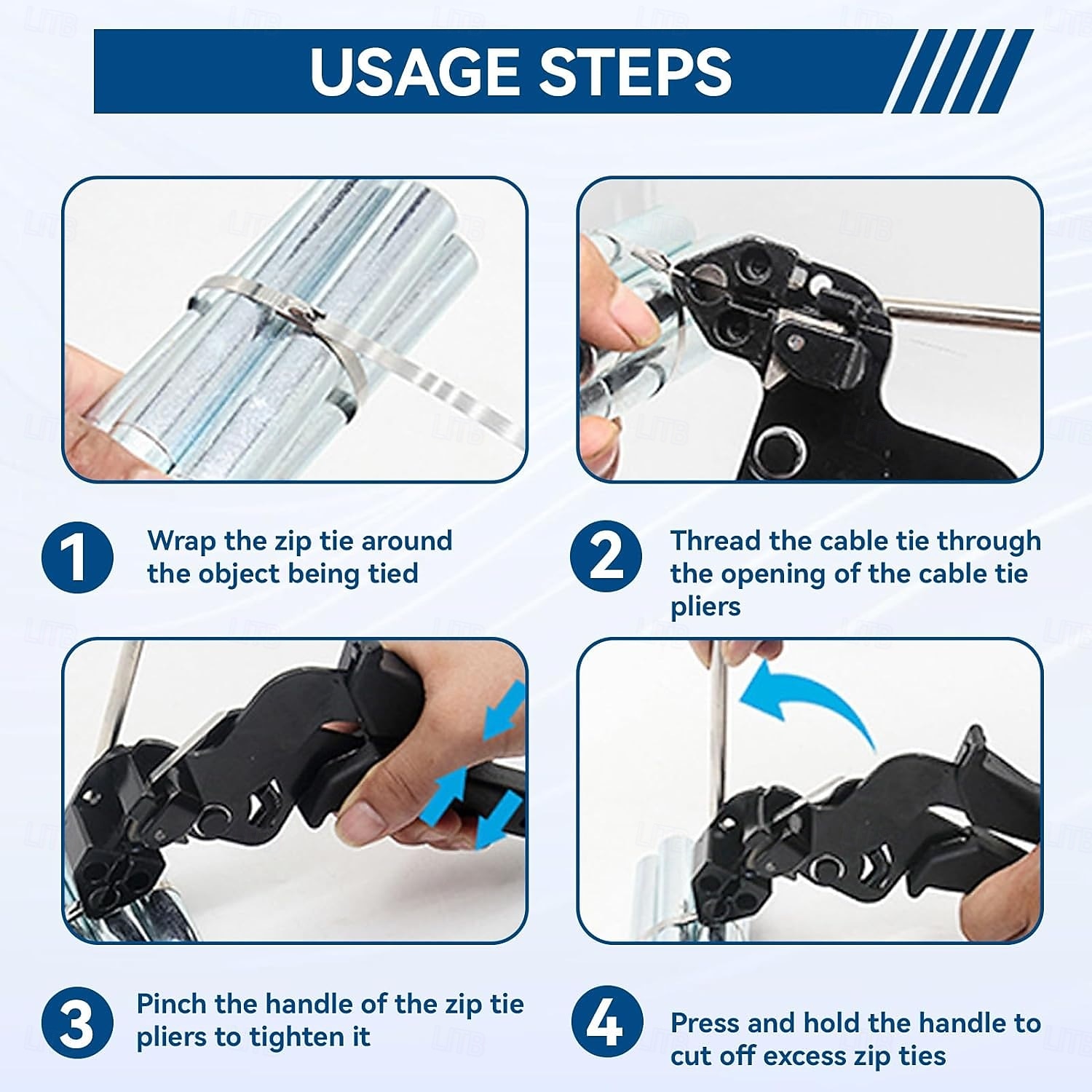 USAGE STEPS

1 Wrap the zip tie around the object being tied

2 Thread the cable tie through the opening of the cable tie pliers

3 Pinch the handle of the zip tie pliers to tighten it

4 Press and hold the handle to cut off excess zip ties