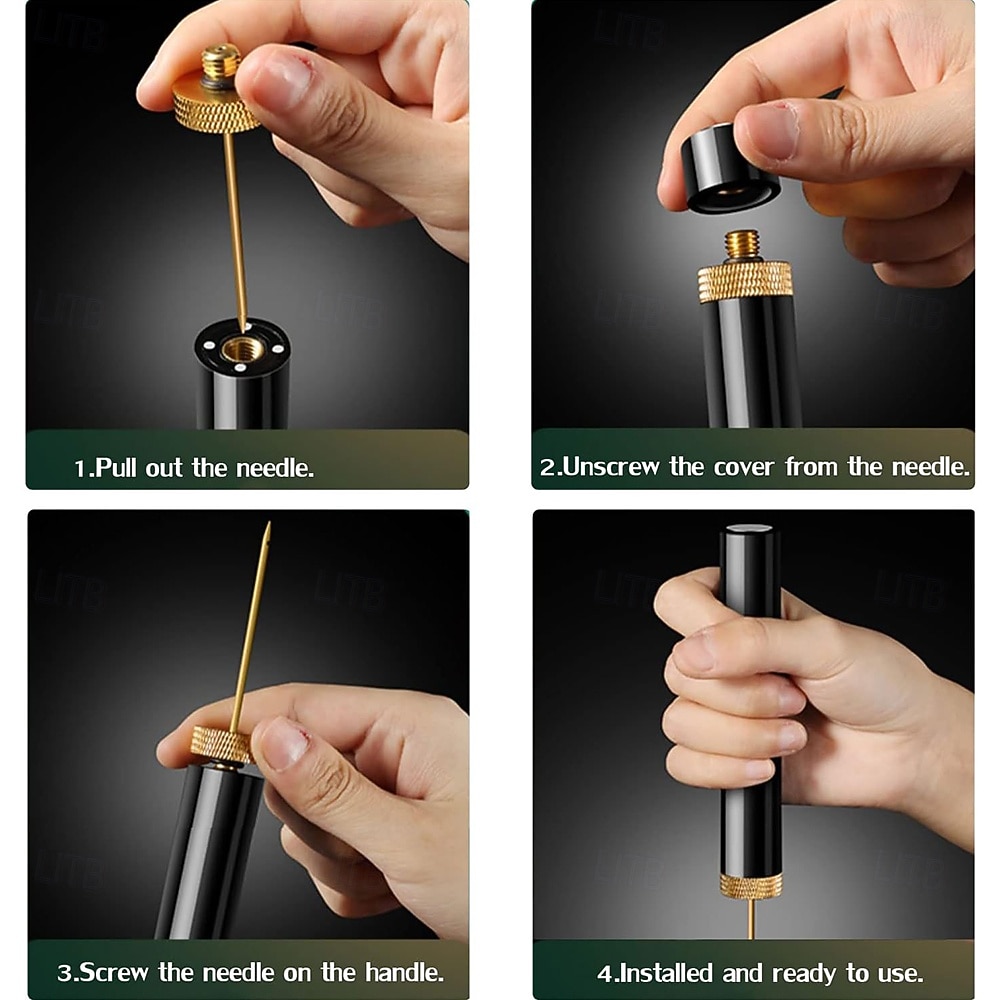 1.Pull out the needle.

2.Unscrew the cover from the needle.

3.Screw the needle on the handle.

4.Installed and ready to use.