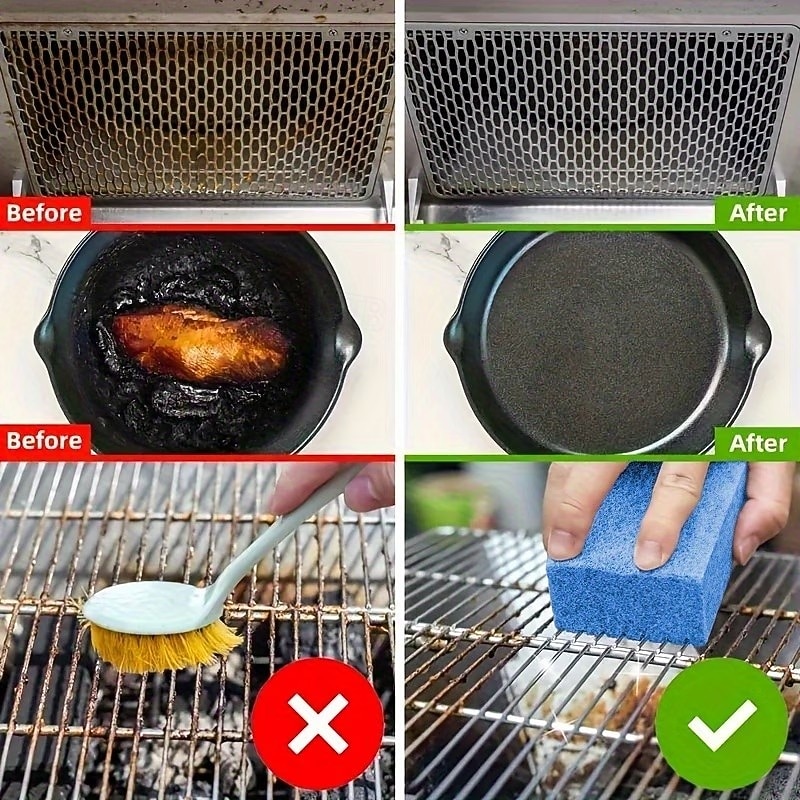 Before
After
Before
After