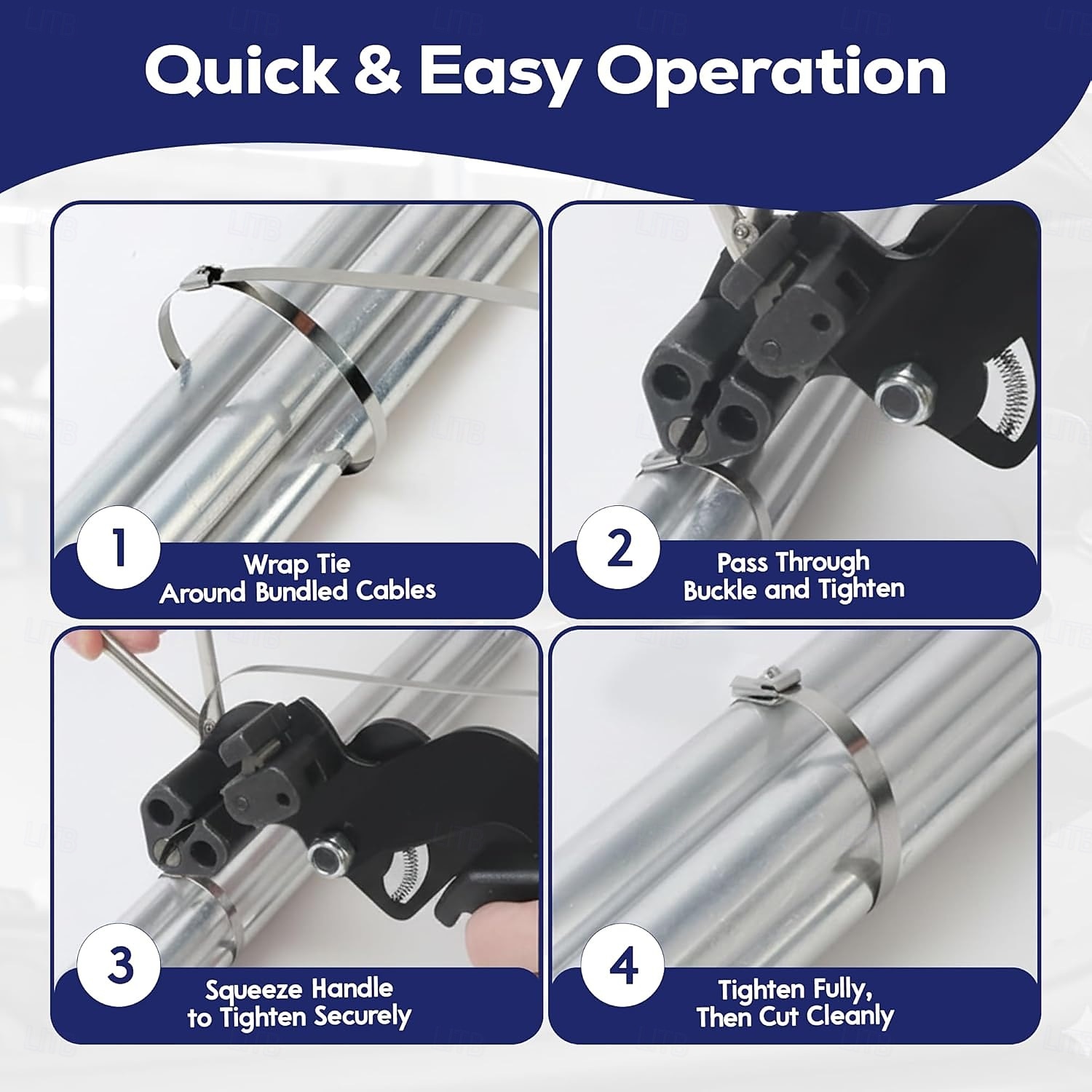 Quick & Easy Operation

1
Wrap Tie Around Bundled Cables

2
Pass Through Buckle and Tighten

3
Squeeze Handle to Tighten Securely

4
Tighten Fully, Then Cut Cleanly