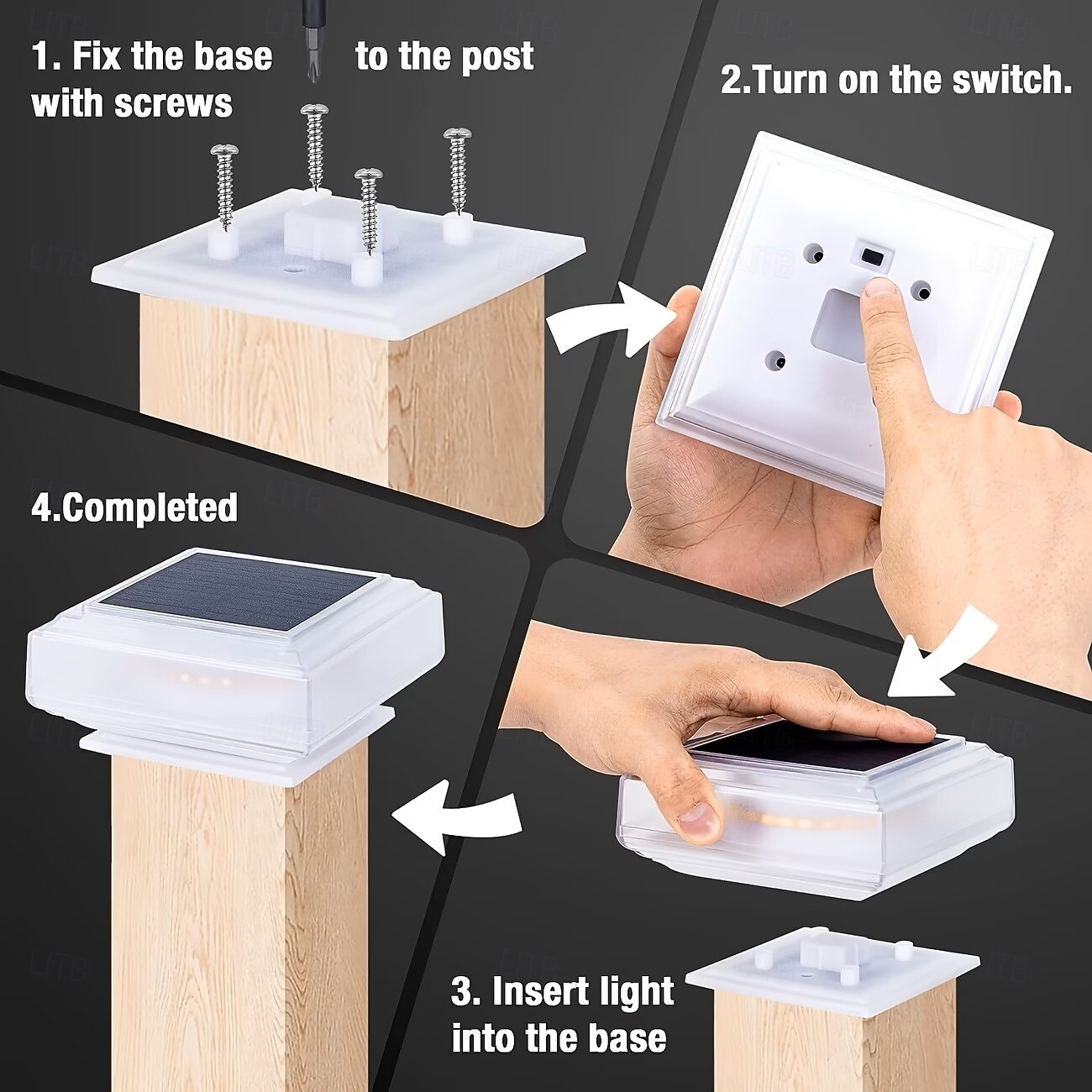 1. Fix the base with screws to the post

2.Turn on the switch.

4.Completed

3. Insert light into the base

LITB