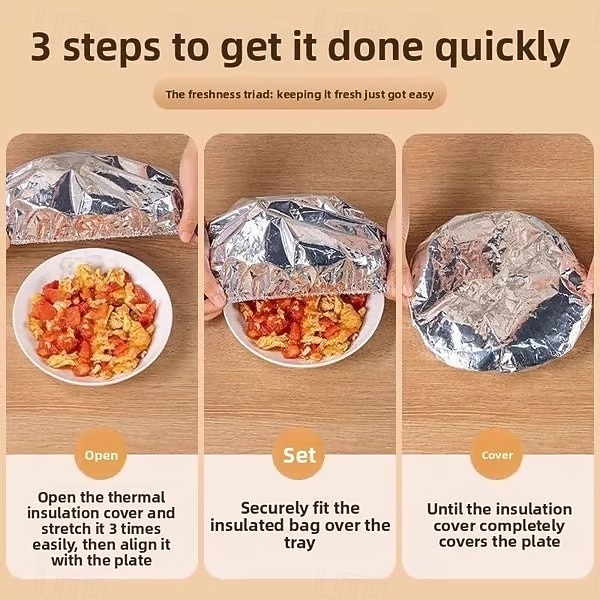 3 steps to get it done quickly

The freshness triad: keeping it fresh just got easy

Open

Open the thermal insulation cover and stretch it 3 times easily, then align it with the plate

Set

Securely fit the insulated bag over the tray

Cover

Until the insulation cover completely covers the plate