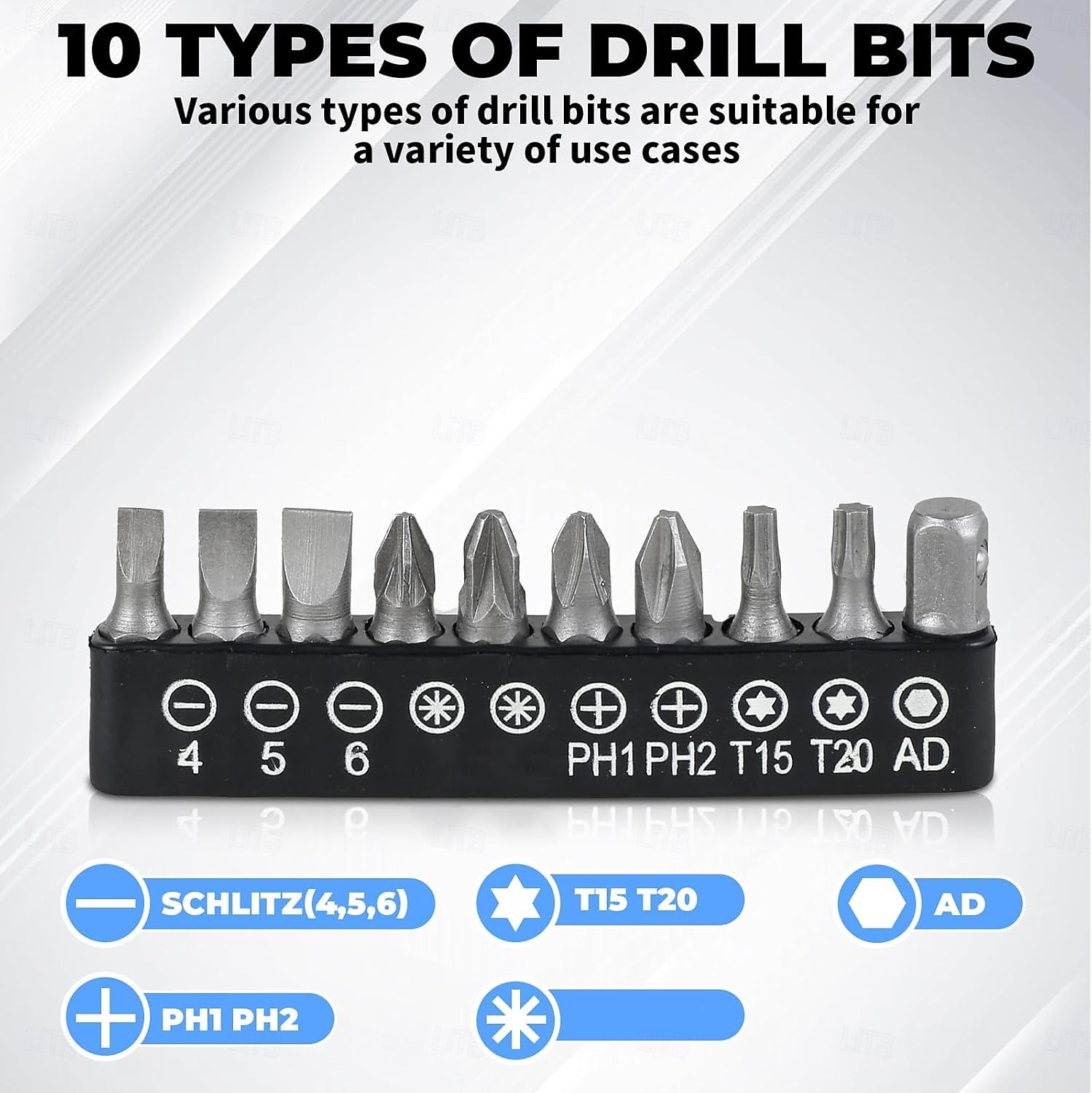 10 TYPES OF DRILL BITS

Various types of drill bits are suitable for a variety of use cases

4 5 6 PH1 PH2 T15 T20 AD

SCHLITZ(4,5,6)

T15 T20

AD

PH1 PH2