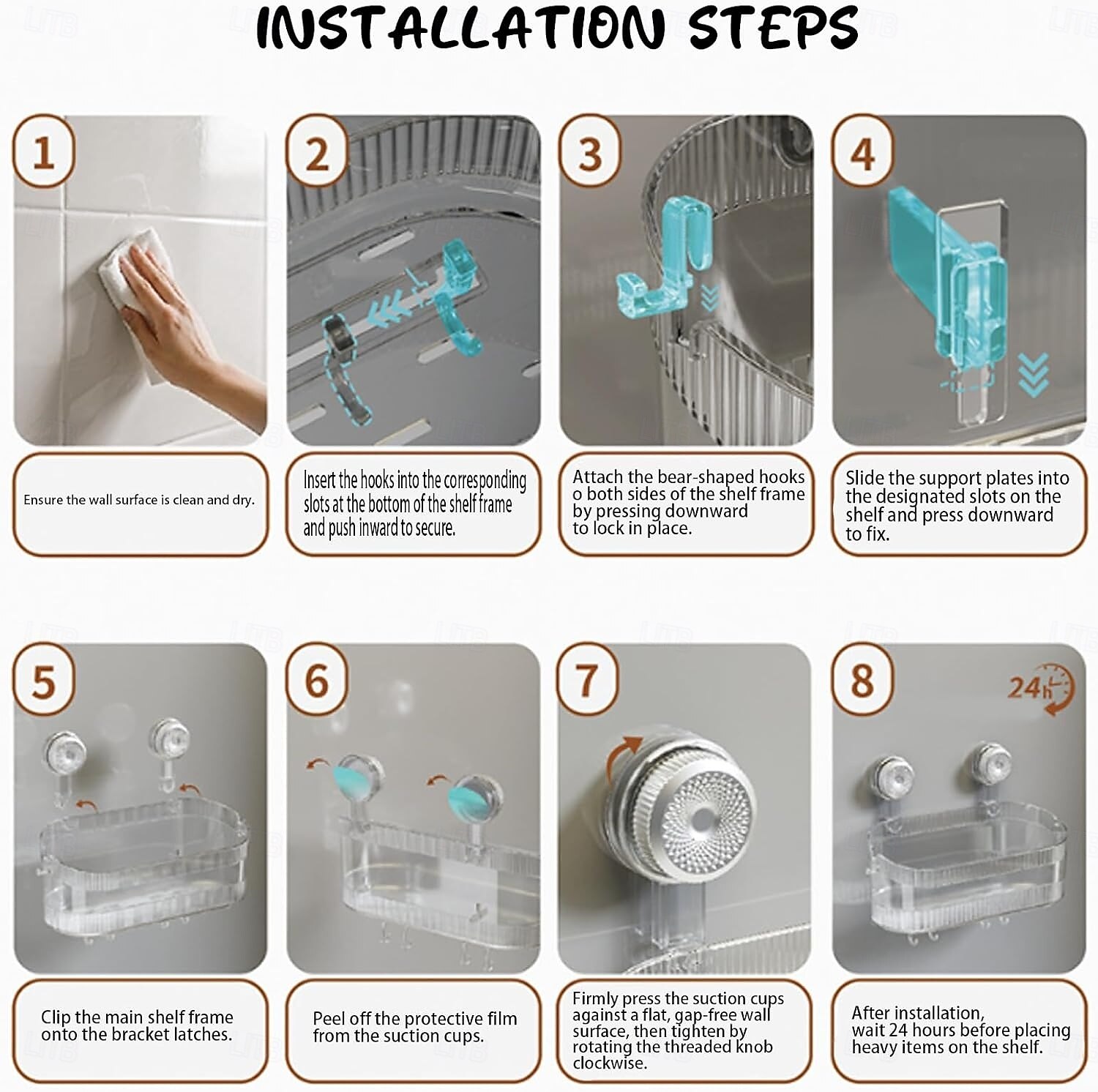 INSTALLATION STEPS

1

Ensure the wall surface is clean and dry.

2

Insert the hooks into the corresponding slots at the bottom of the shelf frame and push inward to secure.

3

Attach the bear-shaped hooks o both sides of the shelf frame by pressing downward to lock in place.

4

Slide the support plates into the designated slots on the shelf and press downward to fix.

5

Clip the main shelf frame onto the bracket latches.

6

Peel off the protective film from the suction cups.

7

Firmly press the suction cups against a flat, gap-free wall surface, then tighten by rotating the threaded knob clockwise.

8

24h

After installation, wait 24 hours before placing heavy items on the shelf.