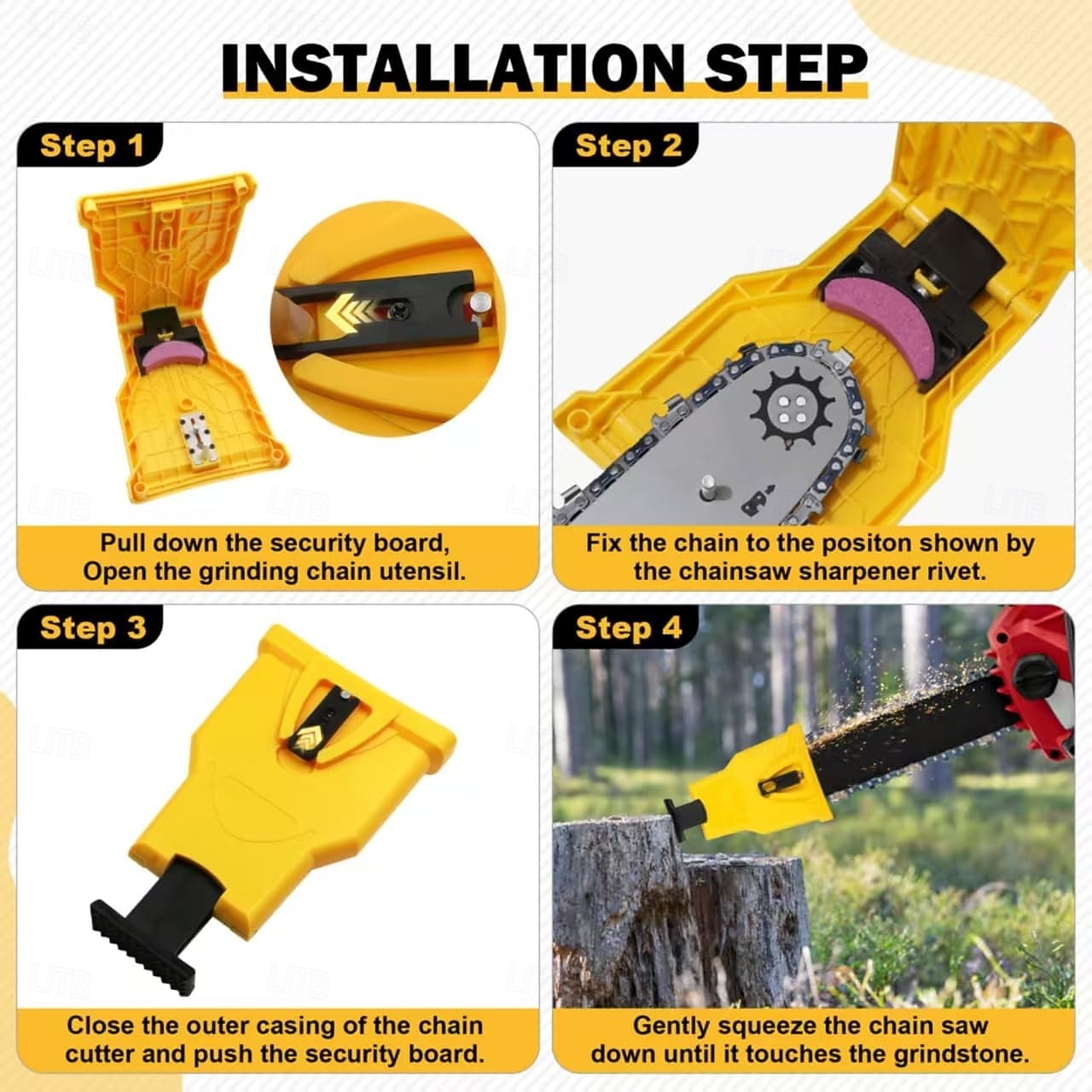 INSTALLATION STEP

Step 1

Pull down the security board, Open the grinding chain utensil.

Step 2

Fix the chain to the positon shown by the chainsaw sharpener rivet.

Step 3

Close the outer casing of the chain cutter and push the security board.

Step 4

Gently squeeze the chain saw down until it touches the grindstone.