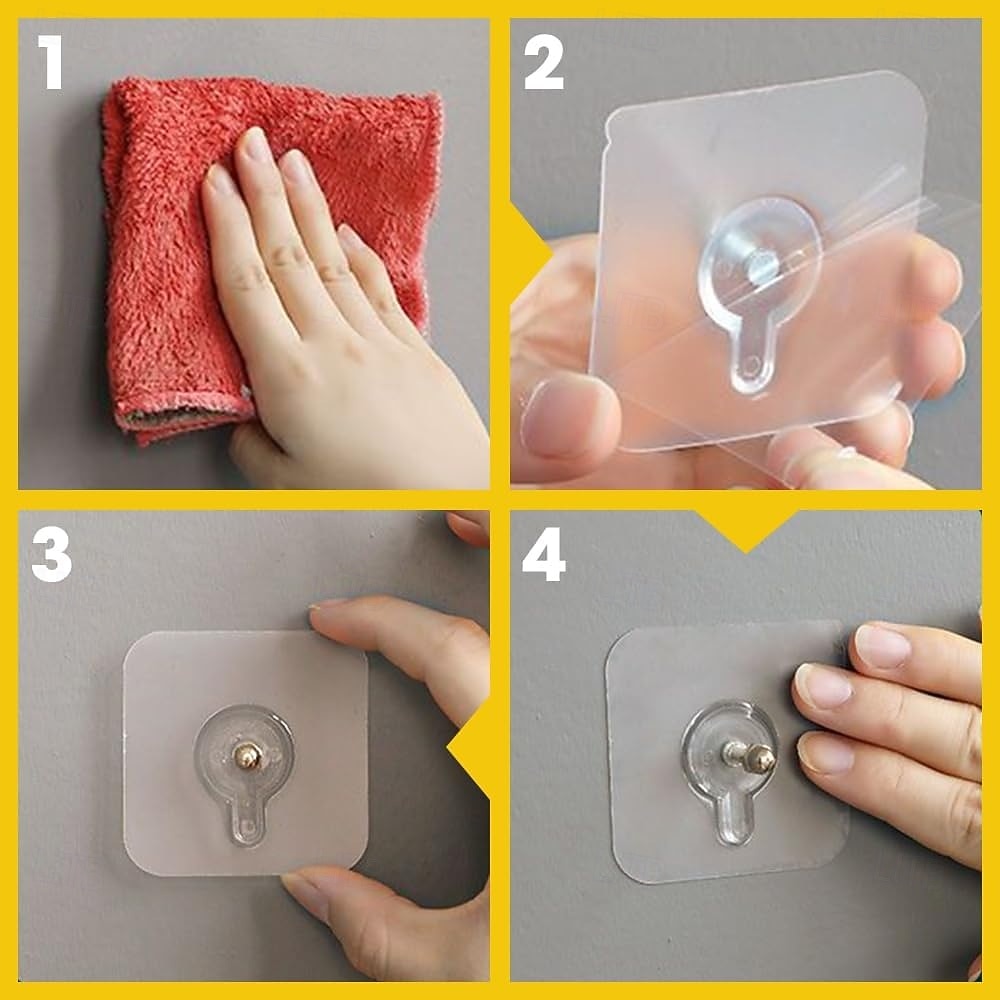 1

2

3

4