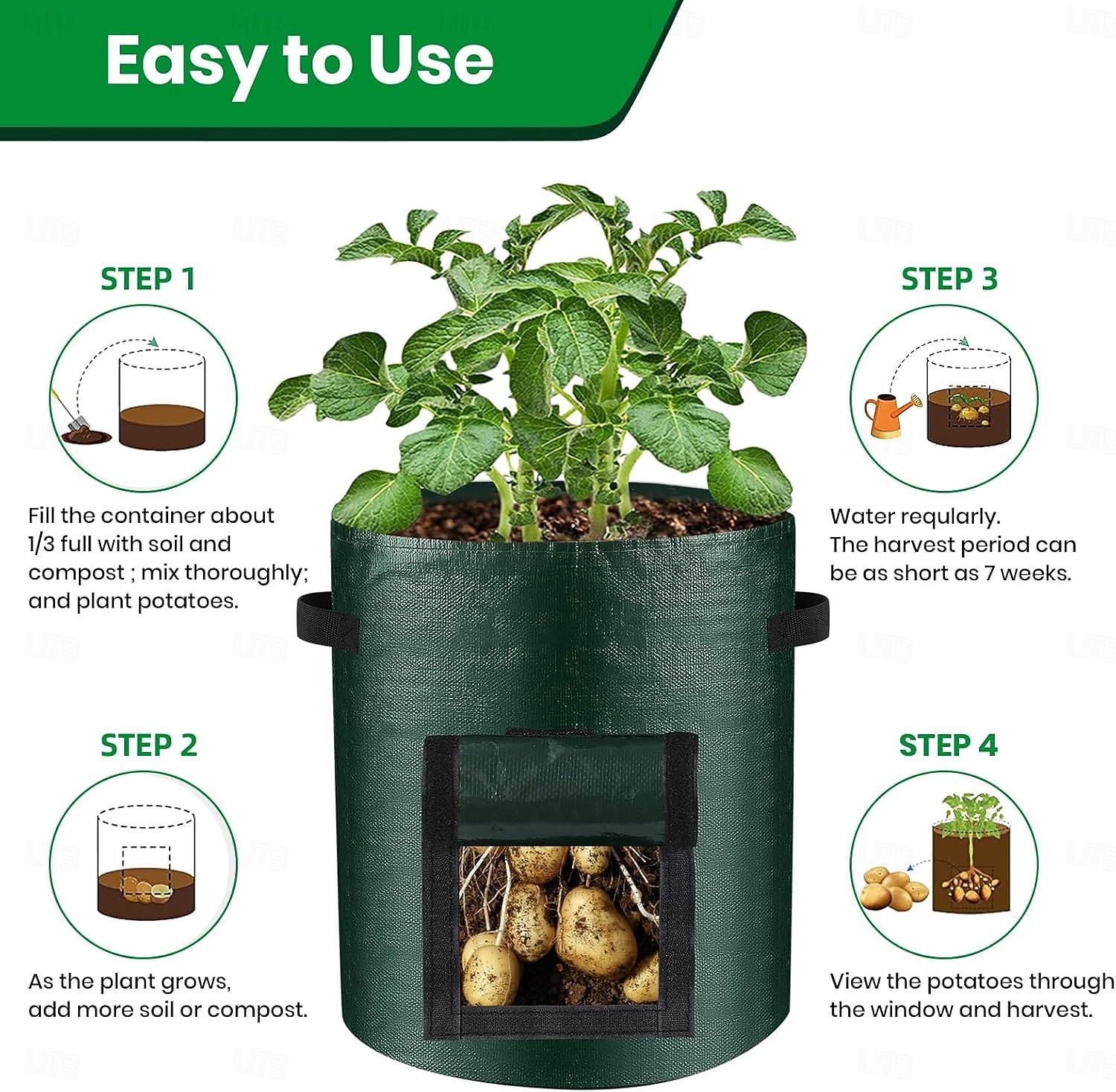 Easy to Use

STEP 1

Fill the container about 1/3 full with soil and compost ; mix thoroughly; and plant potatoes.

STEP 2

As the plant grows, add more soil or compost.

STEP 3

Water reqularly. The harvest period can be as short as 7 weeks.

STEP 4

View the potatoes through the window and harvest.