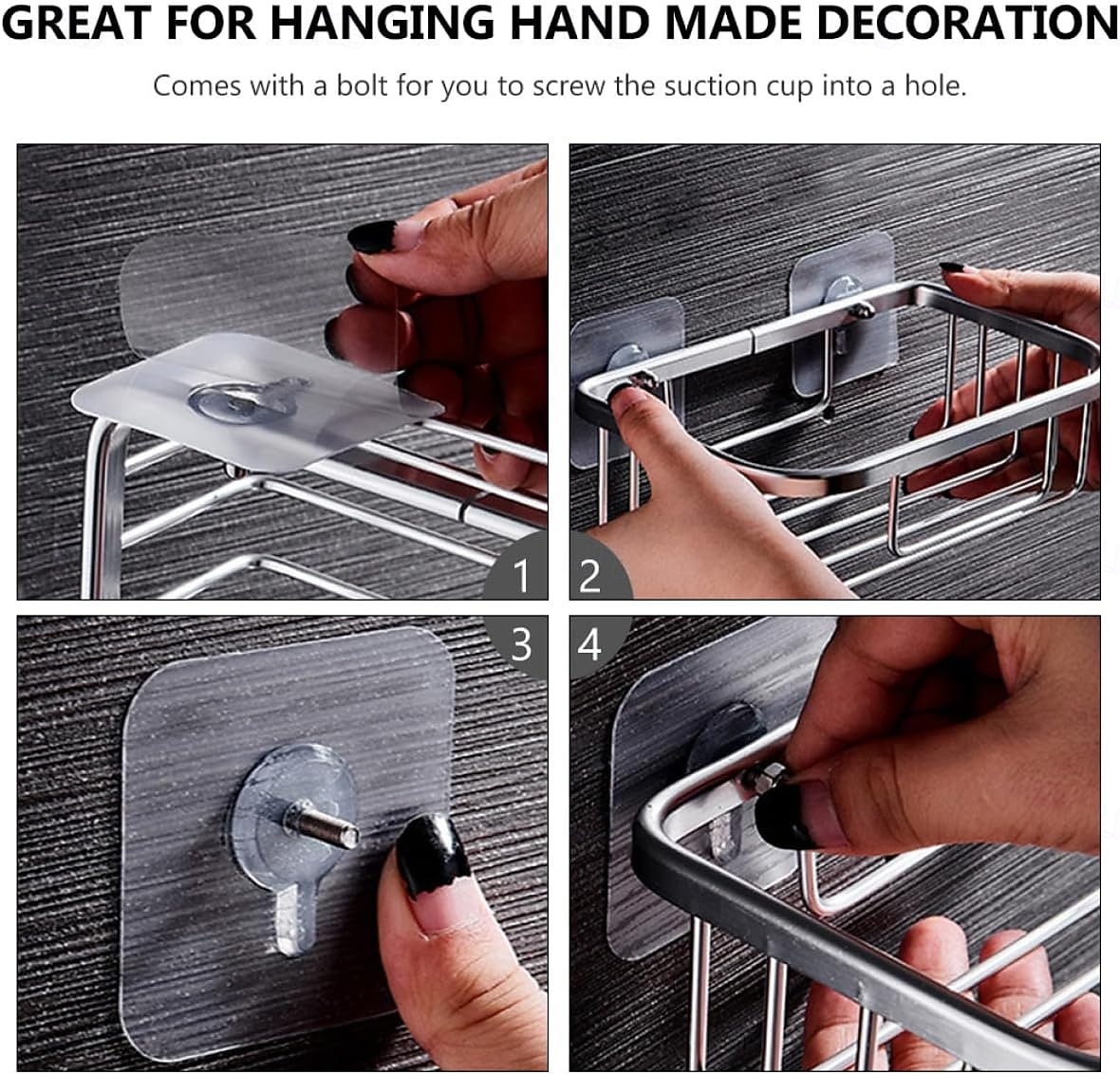 GREAT FOR HANGING HAND MADE DECORATION

Comes with a bolt for you to screw the suction cup into a hole.

1

2

3

4