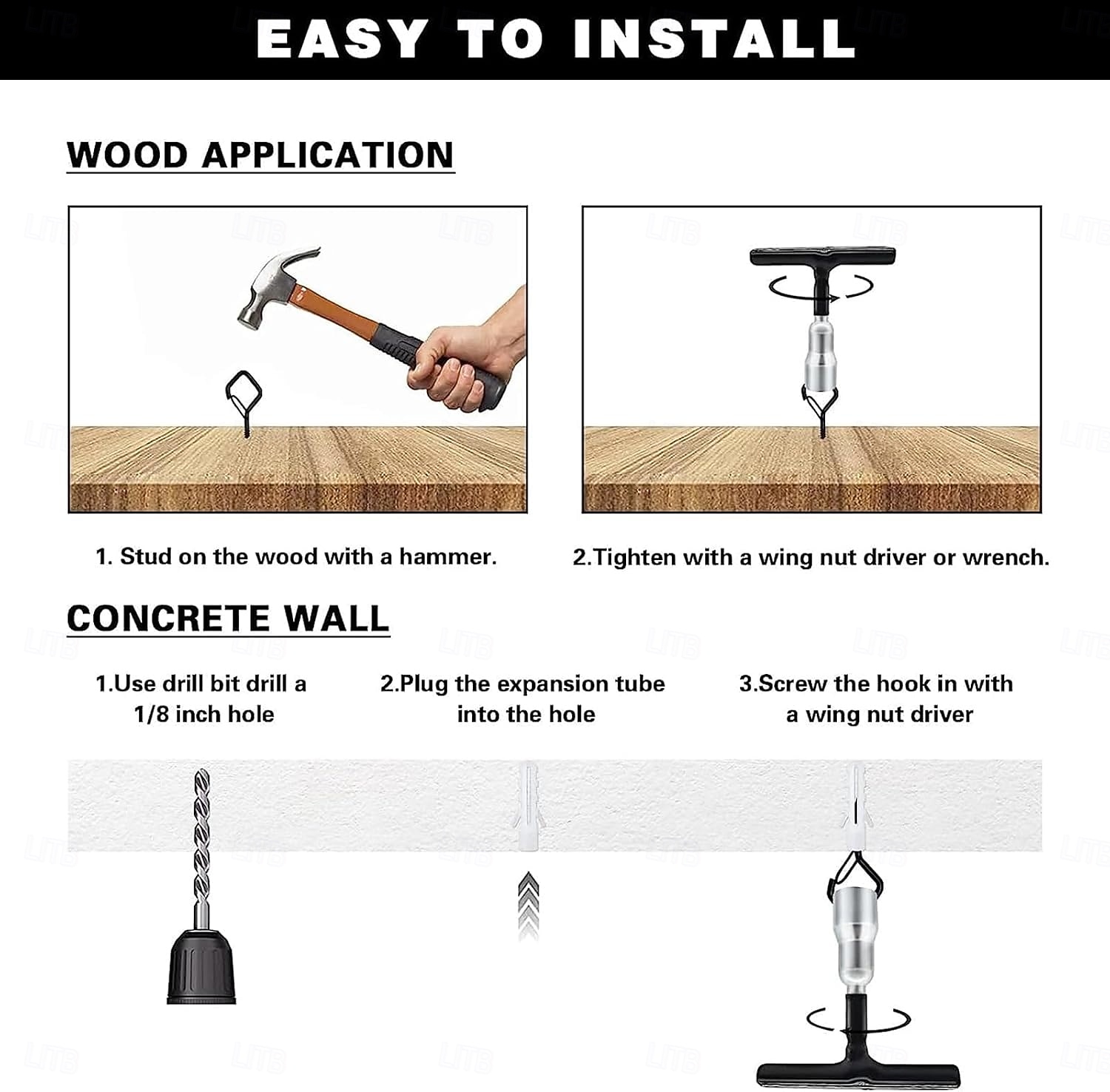 EASY TO INSTALL

WOOD APPLICATION

1. Stud on the wood with a hammer.

2.Tighten with a wing nut driver or wrench.

CONCRETE WALL

1.Use drill bit drill a 1/8 inch hole

2.Plug the expansion tube into the hole

3.Screw the hook in with a wing nut driver