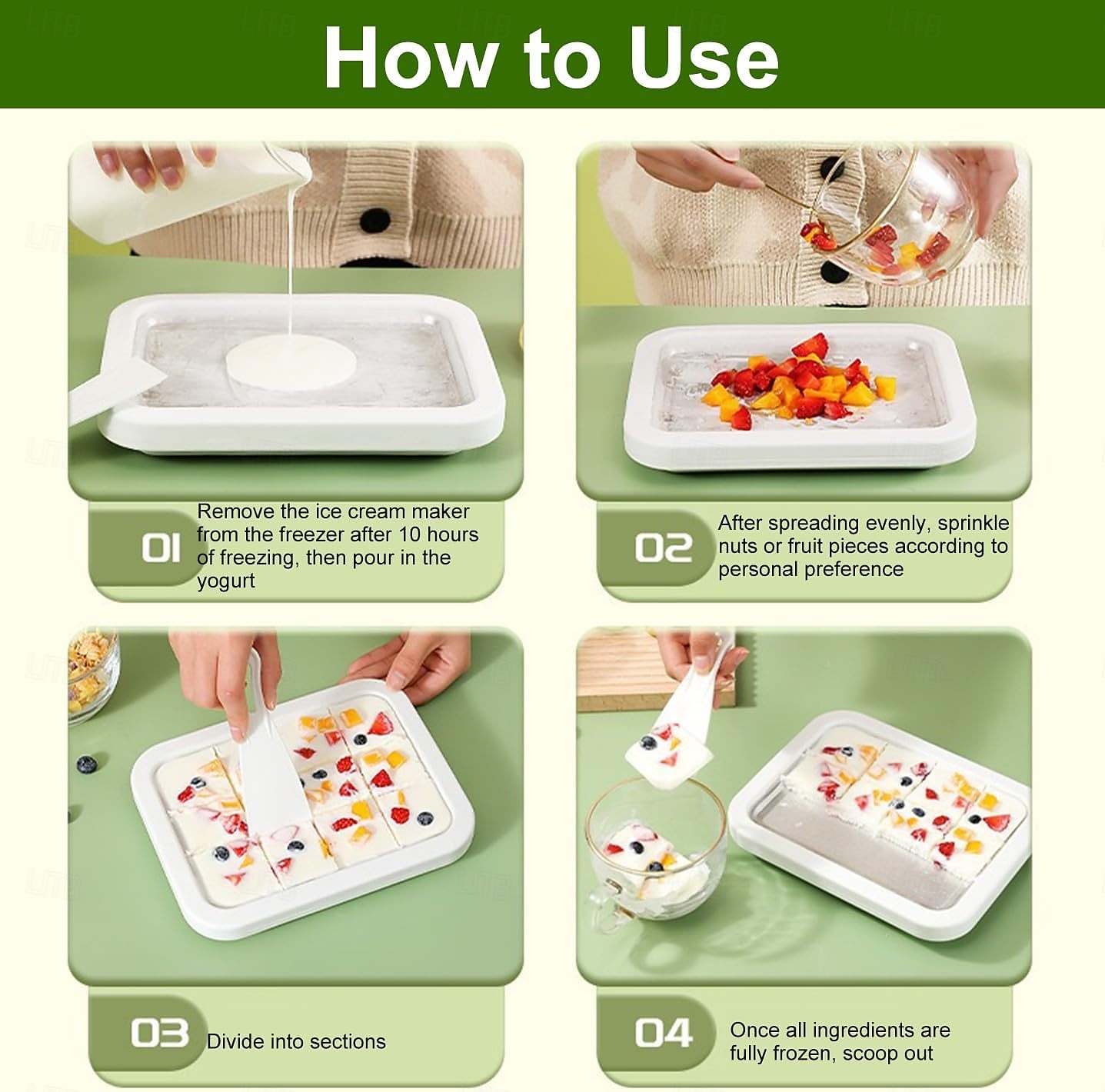 How to Use

01 Remove the ice cream maker from the freezer after 10 hours of freezing, then pour in the yogurt

02 After spreading evenly, sprinkle nuts or fruit pieces according to personal preference

03 Divide into sections

04 Once all ingredients are fully frozen, scoop out