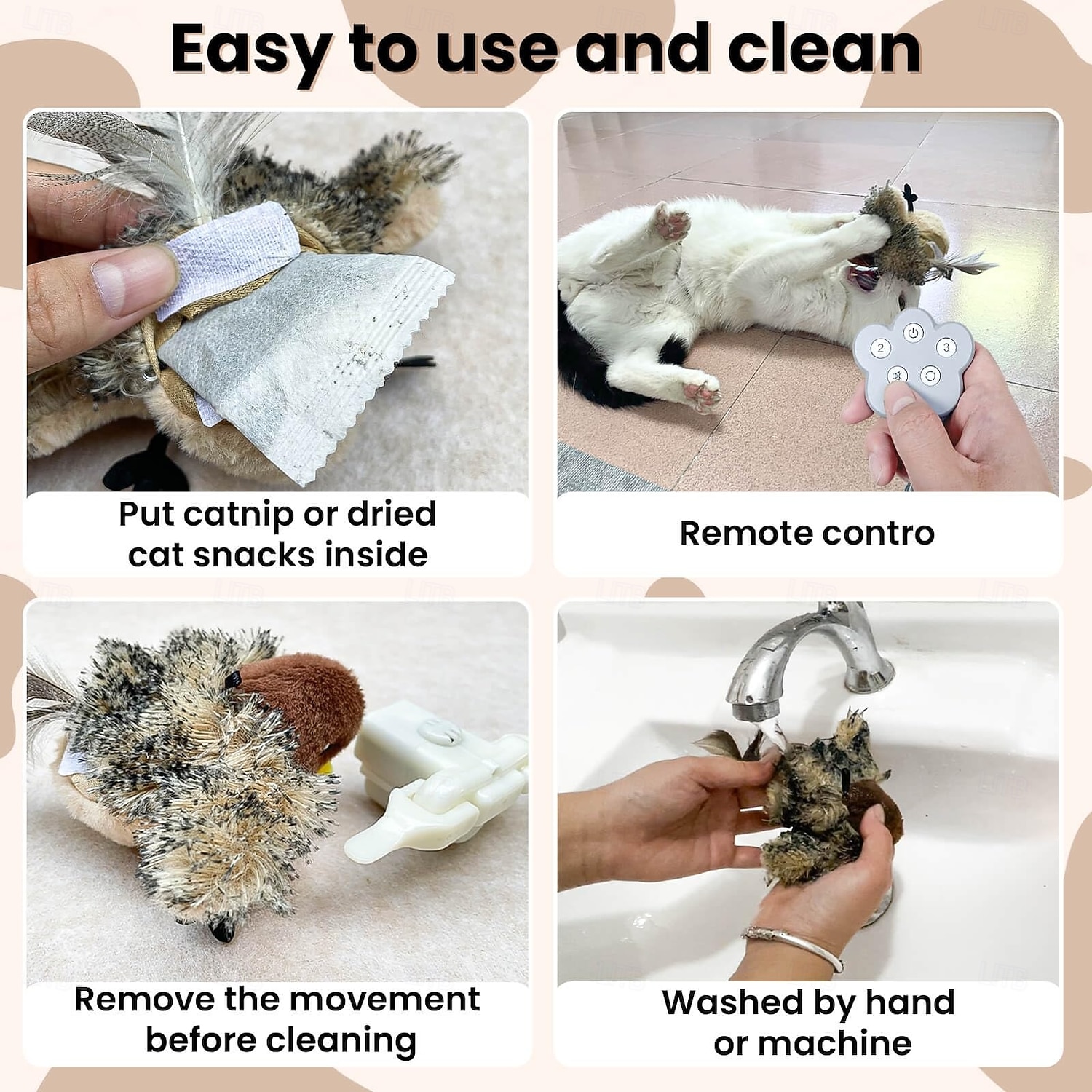 Easy to use and clean

Put catnip or dried cat snacks inside

2
3

Remote contro

Remove the movement before cleaning

Washed by hand or machine