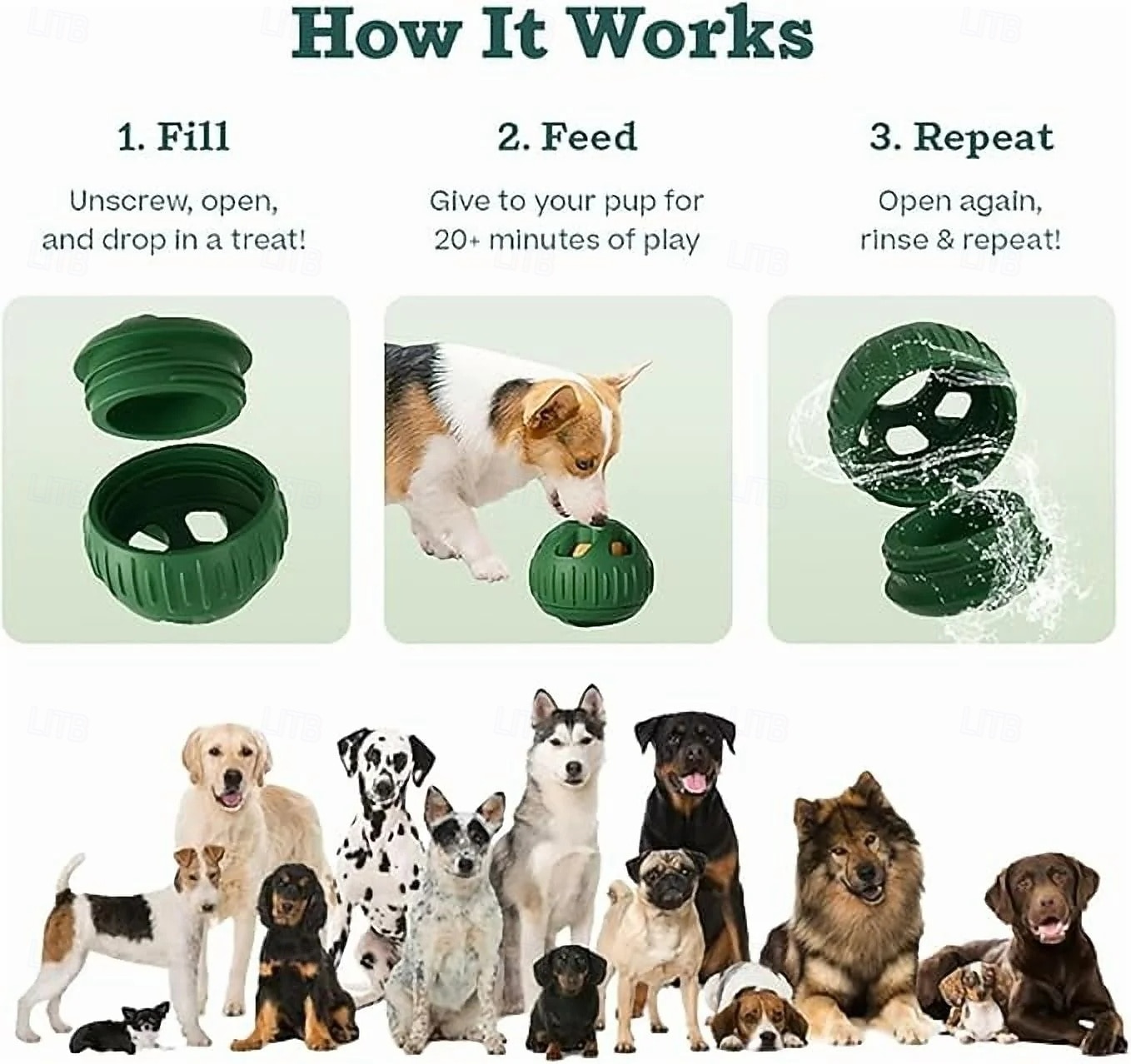 How It Works

1. Fill

Unscrew, open, and drop in a treat!

2. Feed

Give to your pup for 20+ minutes of play

3. Repeat

Open again, rinse & repeat!