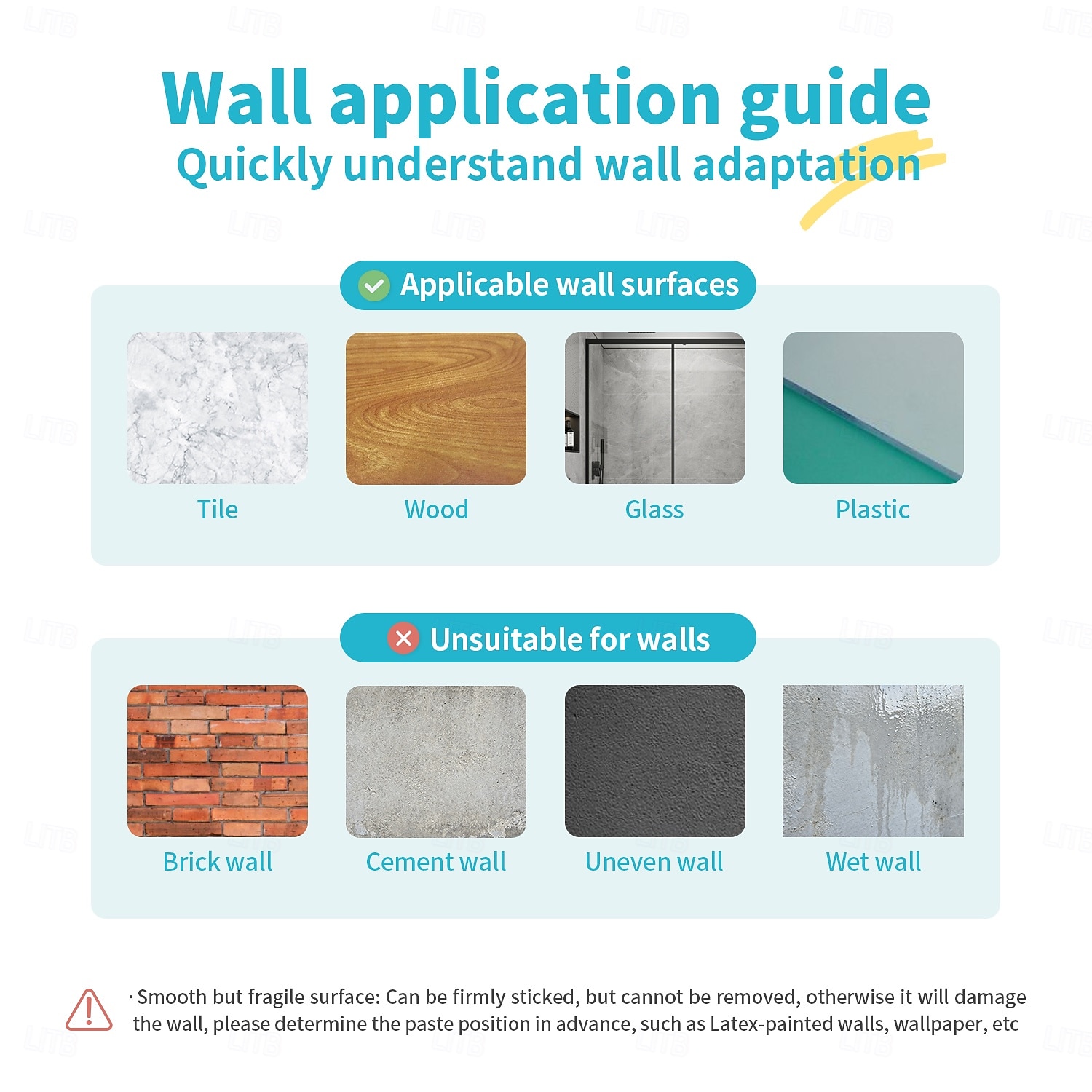 Wall application guide
Quickly understand wall adaptation

Applicable wall surfaces

Tile
Wood
Glass
Plastic

Unsuitable for walls

Brick wall
Cement wall
Uneven wall
Wet wall

· Smooth but fragile surface: Can be firmly sticked, but cannot be removed, otherwise it will damage the wall, please determine the paste position in advance, such as Latex-painted walls, wallpaper, etc