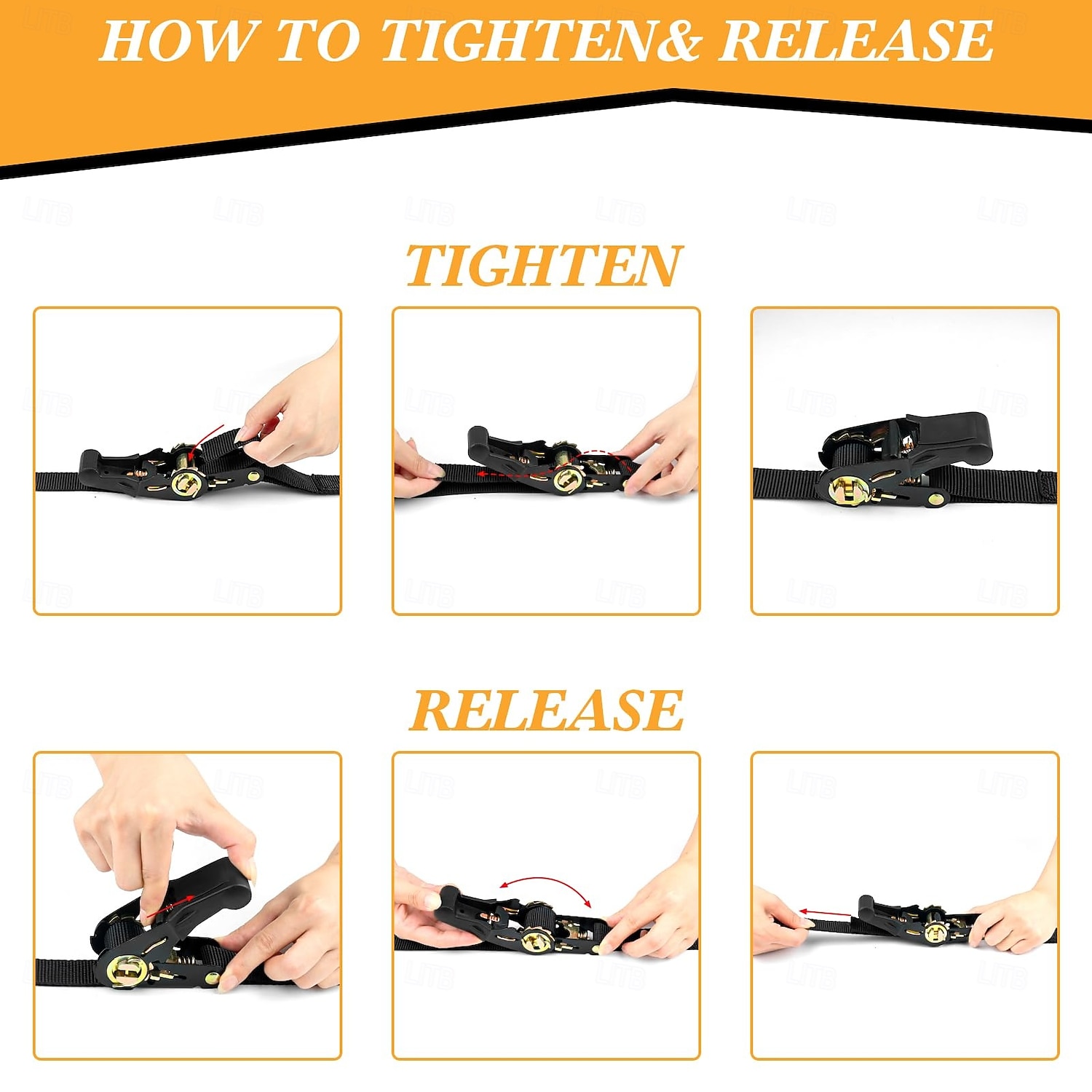 HOW TO TIGHTEN& RELEASE

TIGHTEN

RELEASE