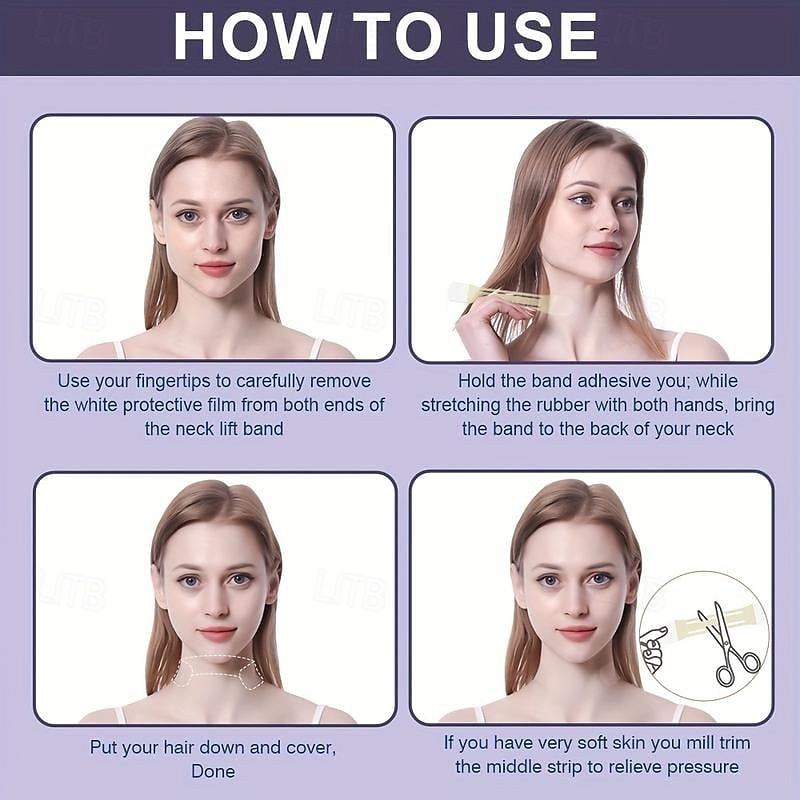 HOW TO USE

LITB

LITB

Use your fingertips to carefully remove the white protective film from both ends of the neck lift band

Hold the band adhesive you; while stretching the rubber with both hands, bring the band to the back of your neck

LITB

LITB

Put your hair down and cover, Done

If you have very soft skin you mill trim the middle strip to relieve pressure