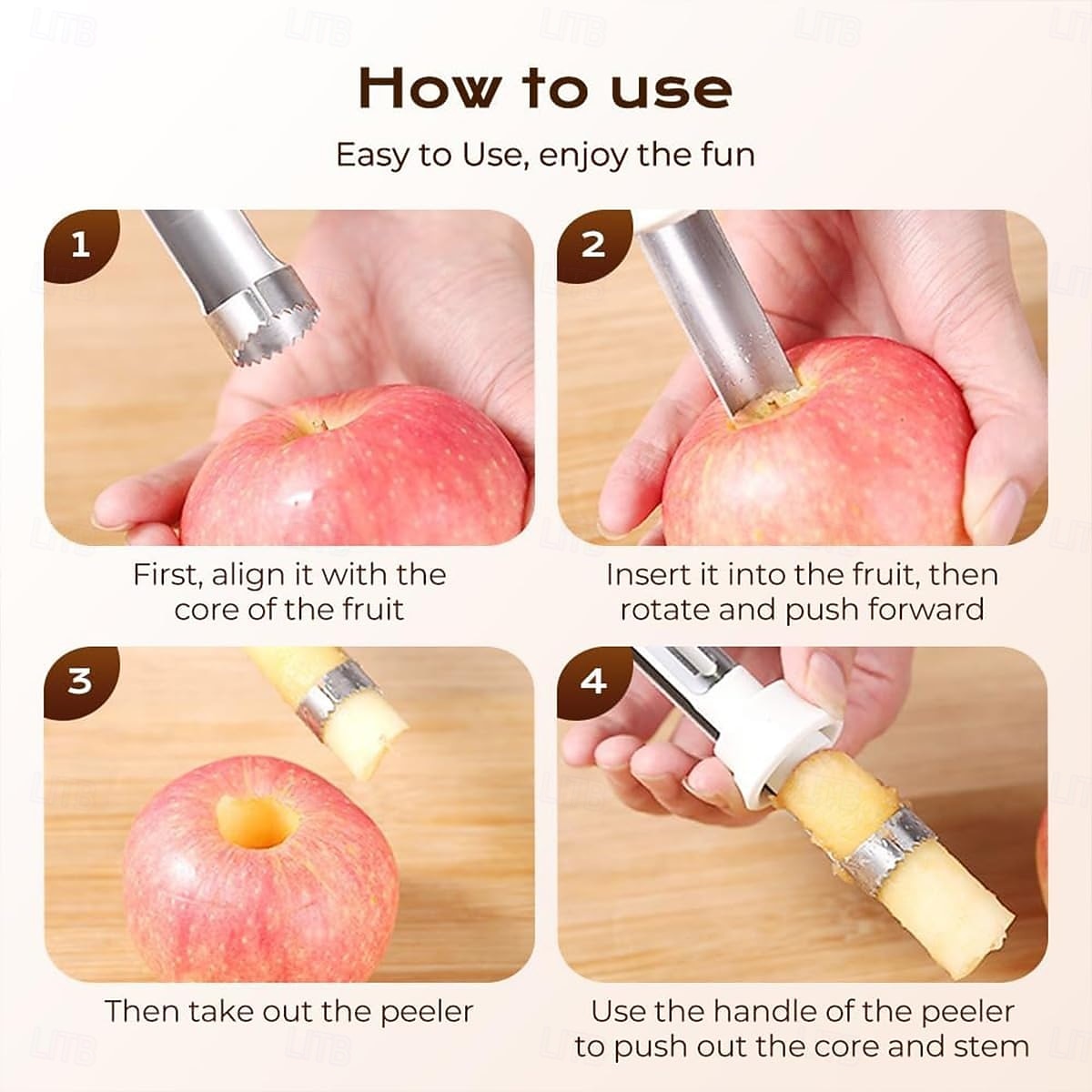 How to use

Easy to Use, enjoy the fun

1

First, align it with the core of the fruit

2

Insert it into the fruit, then rotate and push forward

3

Then take out the peeler

4

Use the handle of the peeler to push out the core and stem