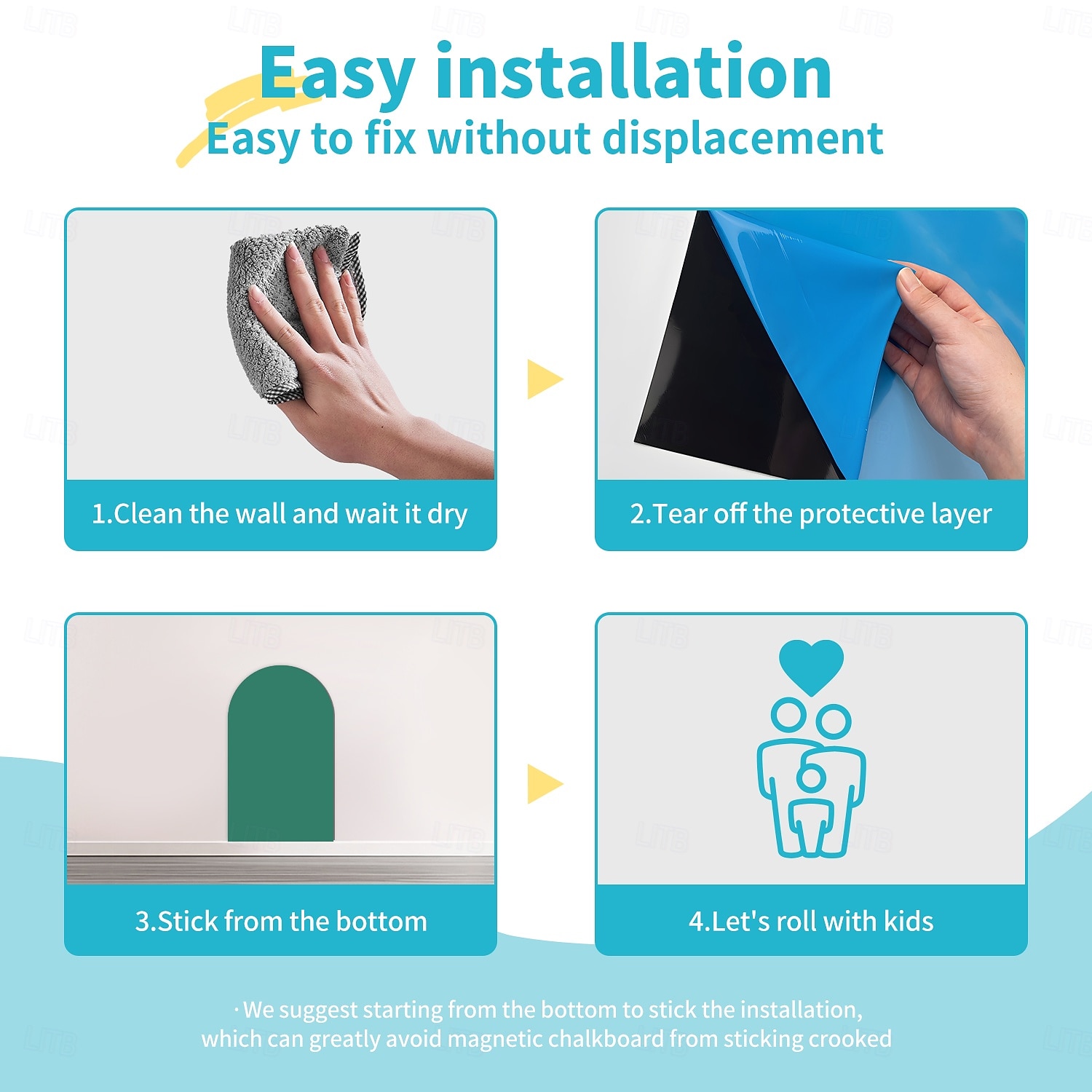 Easy installation
Easy to fix without displacement

1.Clean the wall and wait it dry

2.Tear off the protective layer

3.Stick from the bottom

4.Let's roll with kids

· We suggest starting from the bottom to stick the installation, which can greatly avoid magnetic chalkboard from sticking crooked