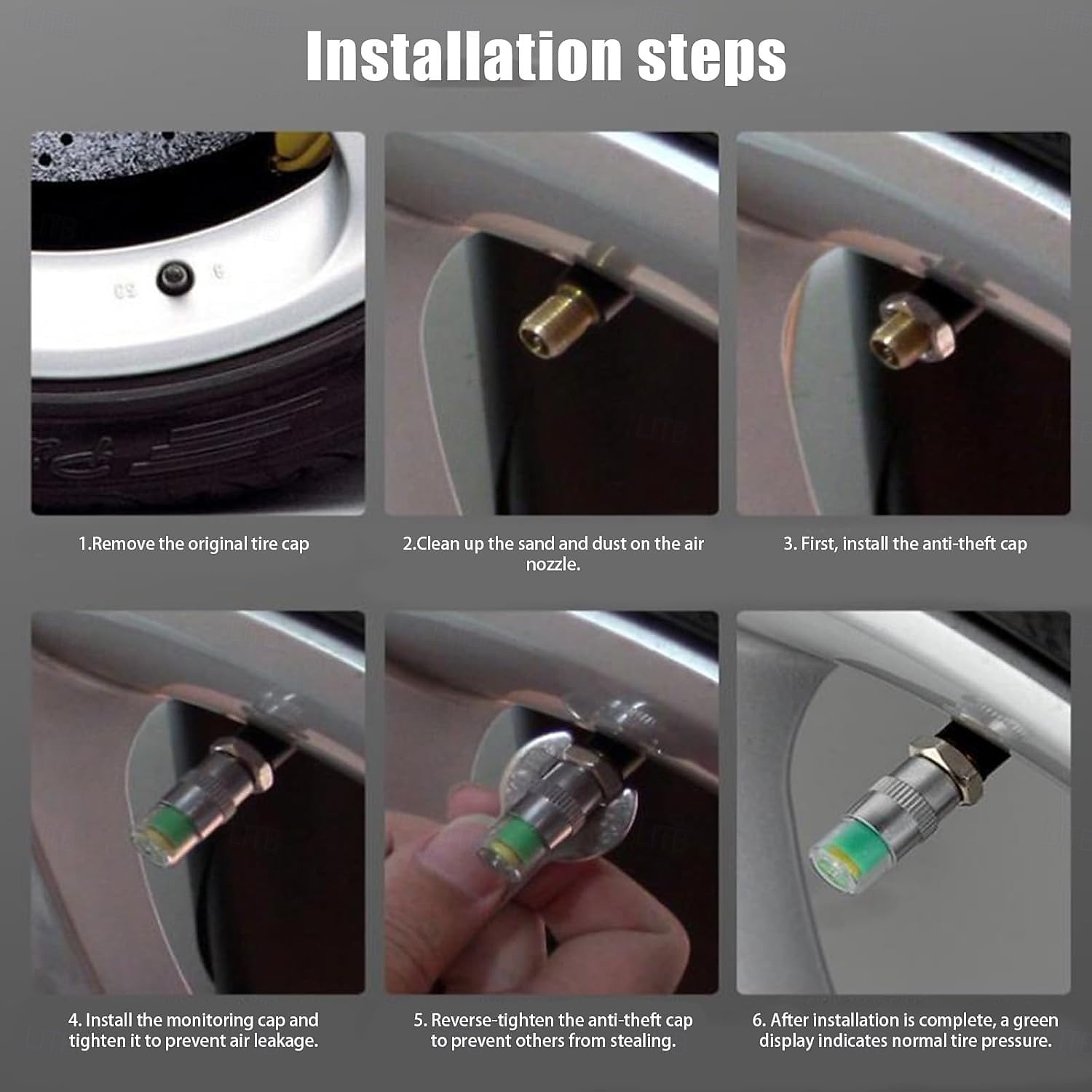 Installation steps

1.Remove the original tire cap

2.Clean up the sand and dust on the air nozzle.

3. First, install the anti-theft cap

4. Install the monitoring cap and tighten it to prevent air leakage.

5. Reverse-tighten the anti-theft cap to prevent others from stealing.

6. After installation is complete, a green display indicates normal tire pressure.