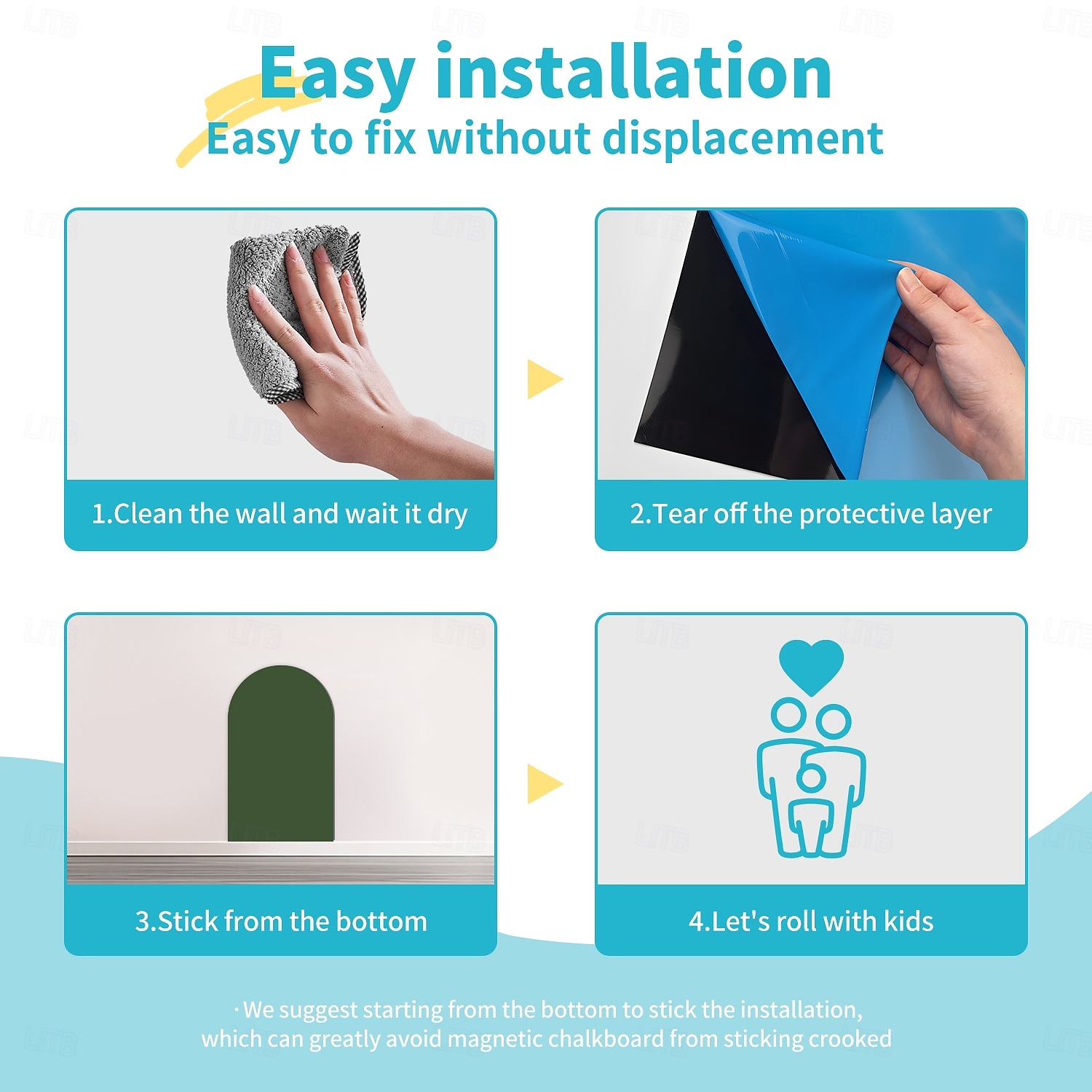 Easy installation
Easy to fix without displacement

1.Clean the wall and wait it dry

2.Tear off the protective layer

3.Stick from the bottom

4.Let's roll with kids

· We suggest starting from the bottom to stick the installation, which can greatly avoid magnetic chalkboard from sticking crooked