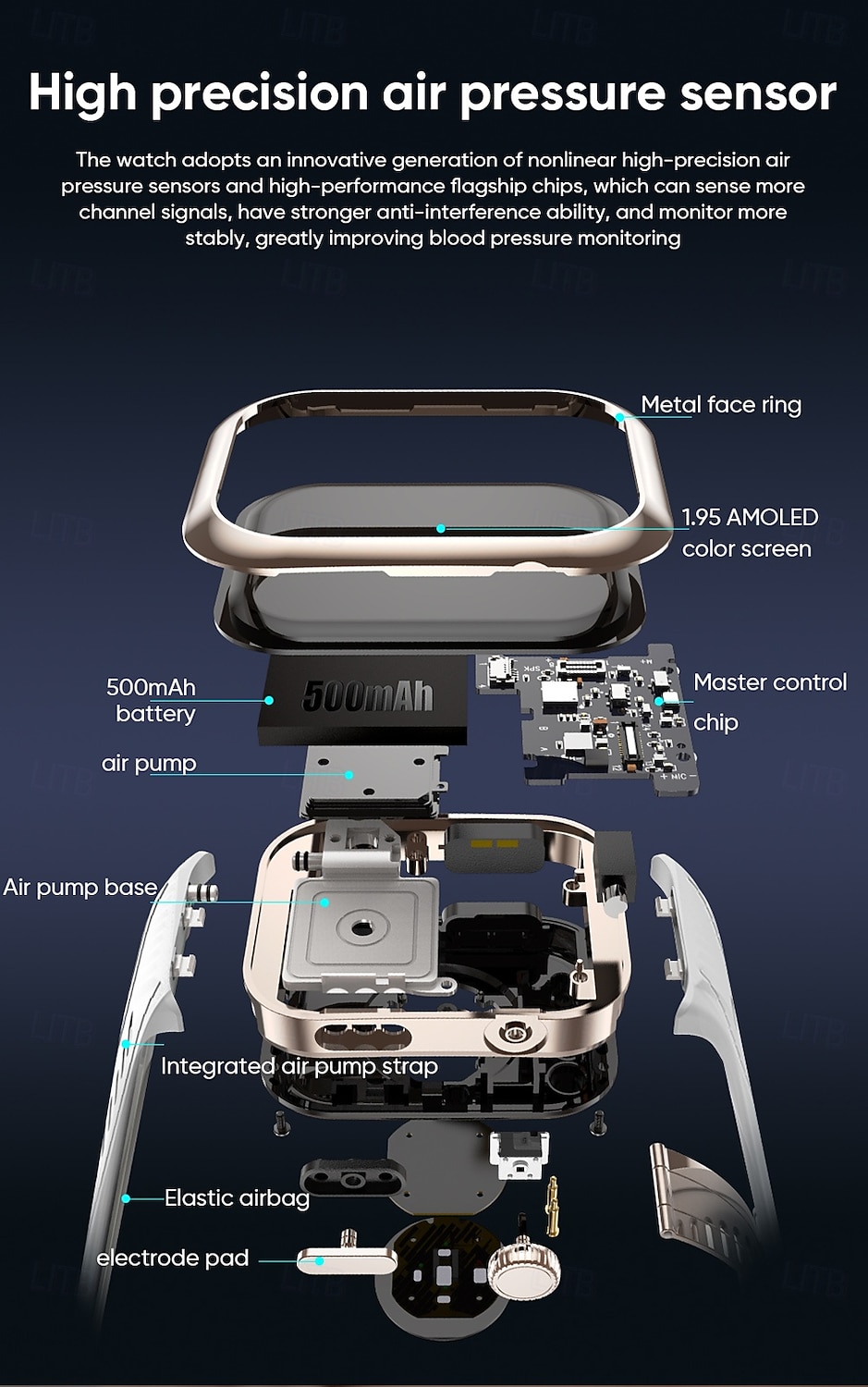 High precision air pressure sensor

The watch adopts an innovative generation of nonlinear high-precision air pressure sensors and high-performance flagship chips, which can sense more channel signals, have stronger anti-interference ability, and monitor more stably, greatly improving blood pressure monitoring

Metal face ring

1.95 AMOLED color screen

500mAh battery

500mAh

Master control chip

air pump

Air pump base

Integrated air pump strap

Elastic airbag

electrode pad