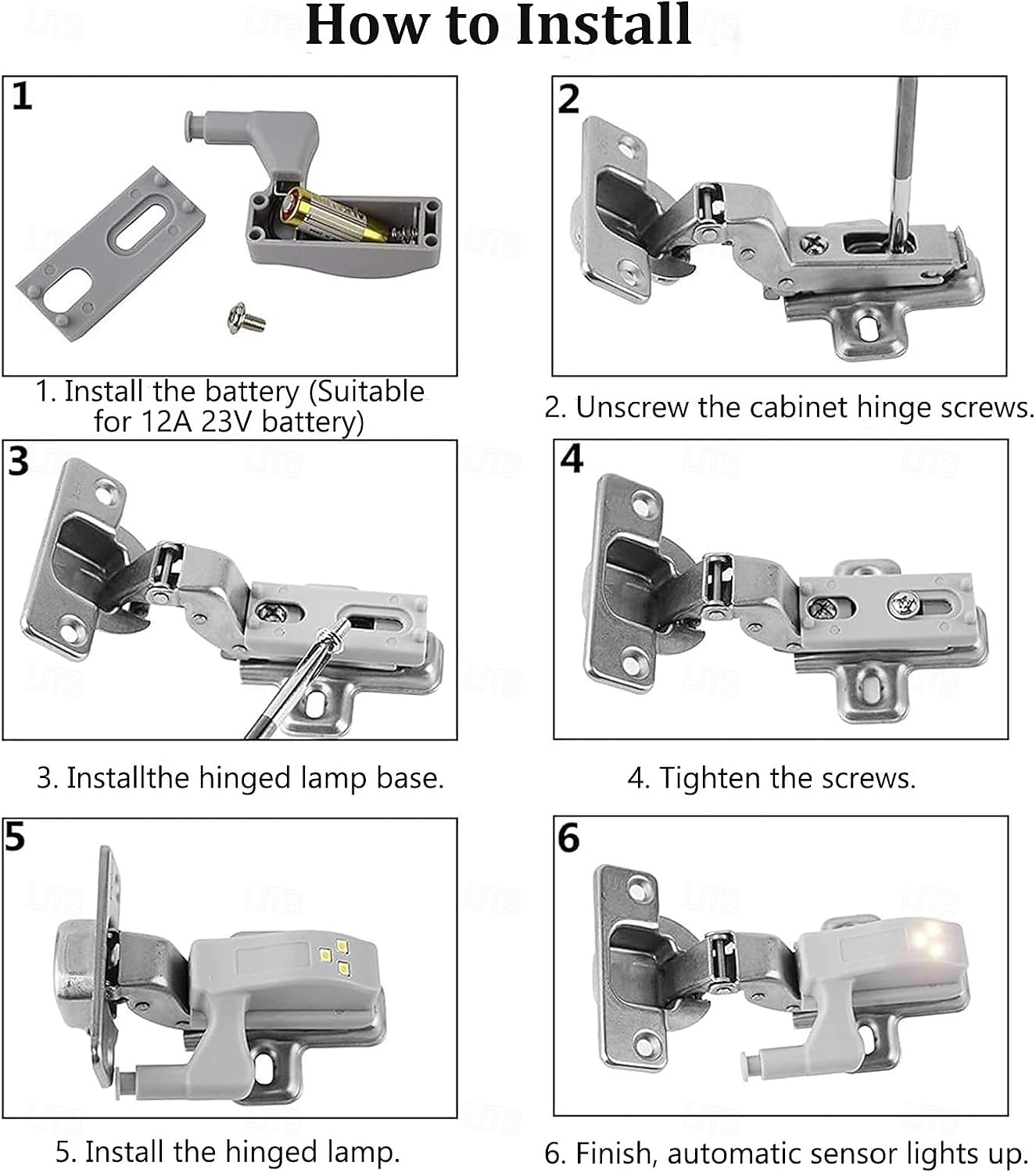 How to Install

1

1. Install the battery (Suitable for 12A 23V battery)

2

2. Unscrew the cabinet hinge screws.

3

3. Installthe hinged lamp base.

4

4. Tighten the screws.

5

5. Install the hinged lamp.

6

6. Finish, automatic sensor lights up.