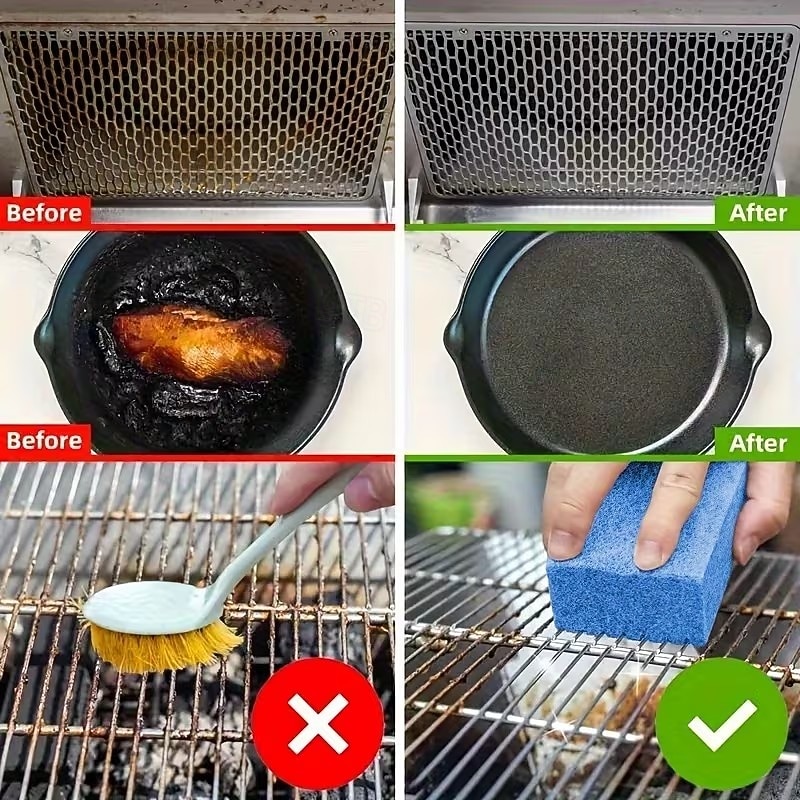 Before

After

Before

After