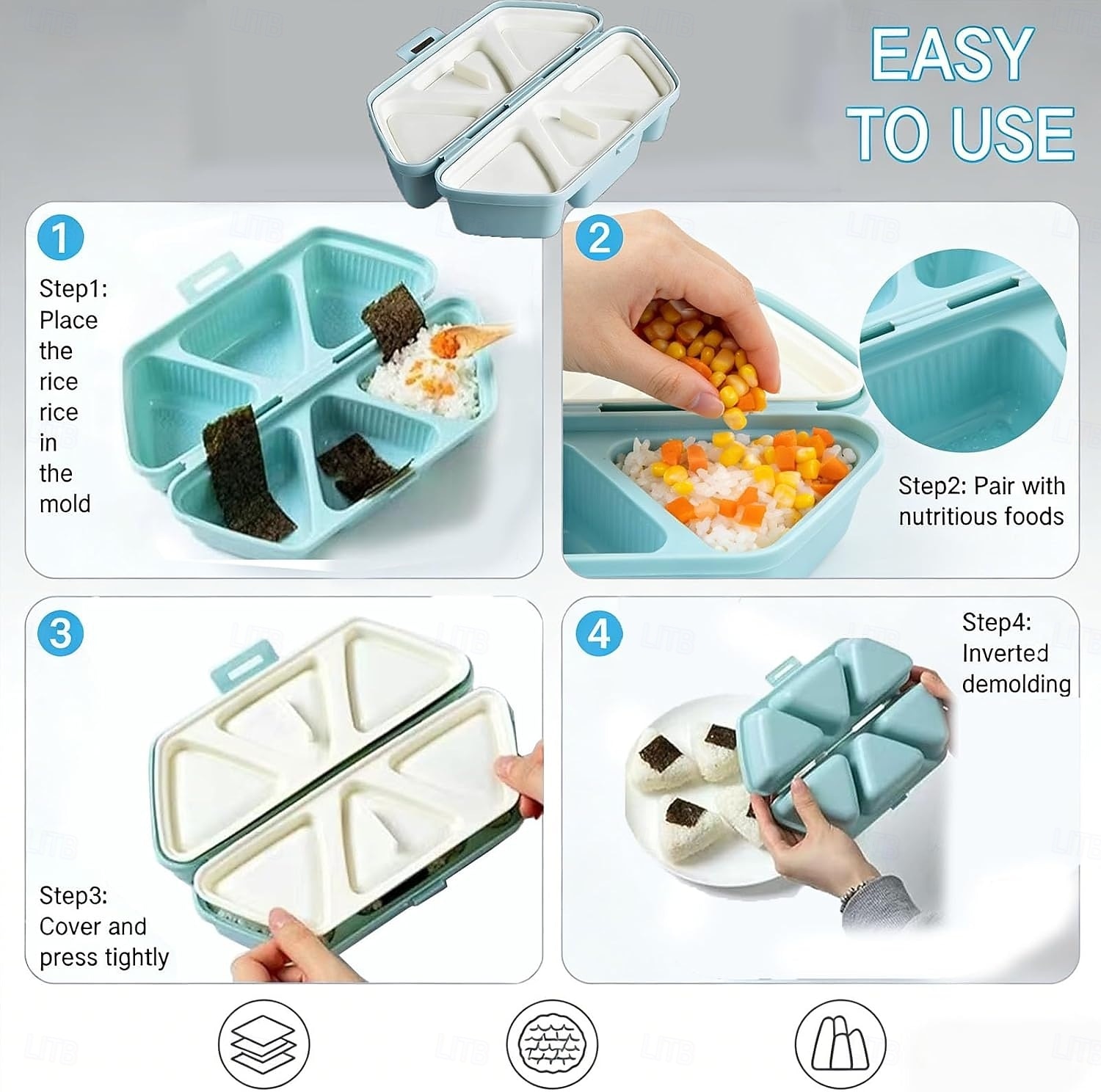 EASY TO USE

1

Step1: Place the rice rice in the mold

2

Step2: Pair with nutritious foods

3

Step3: Cover and press tightly

4

Step4: Inverted demolding