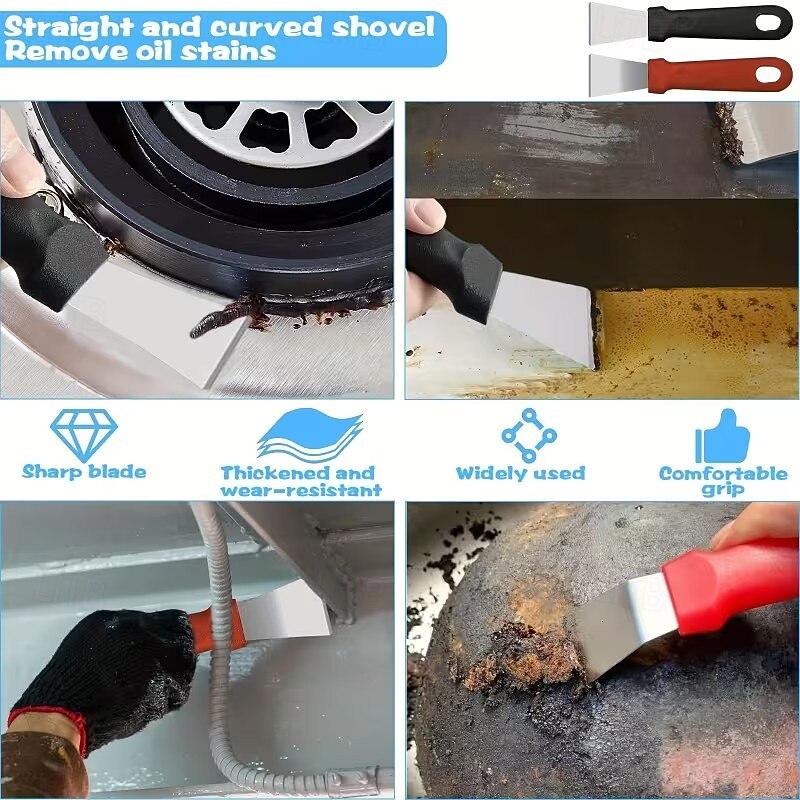 Straight and curved shovel
Remove oil stains

Sharp blade

Thickened and wear-resistant

Widely used

Comfortable grip