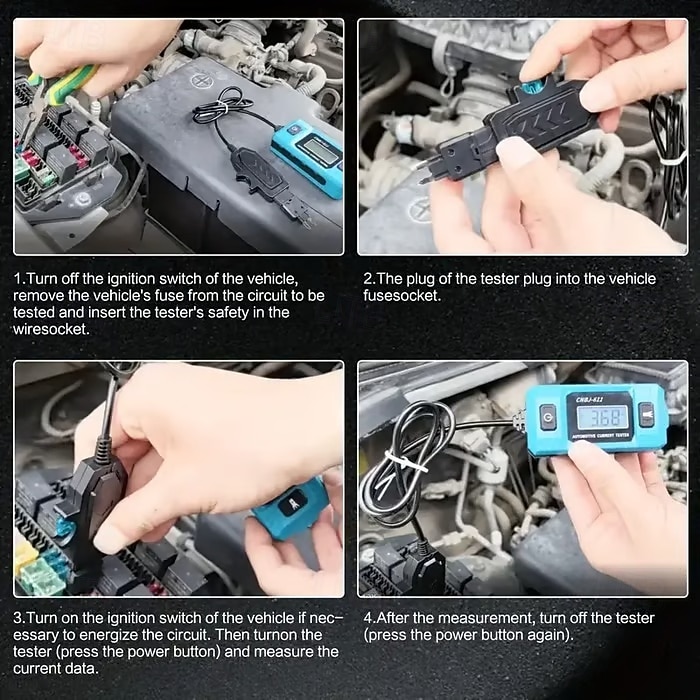 1.Turn off the ignition switch of the vehicle, remove the vehicle's fuse from the circuit to be tested and insert the tester's safety in the wiresocket.

2.The plug of the tester plug into the vehicle fusesocket.

CHBJ-611
3.68
AUTOMOTIVE CURRENT TESTER

3.Turn on the ignition switch of the vehicle if necessary to energize the circuit. Then turnon the tester (press the power button) and measure the current data.

4.After the measurement, turn off the tester (press the power button again).