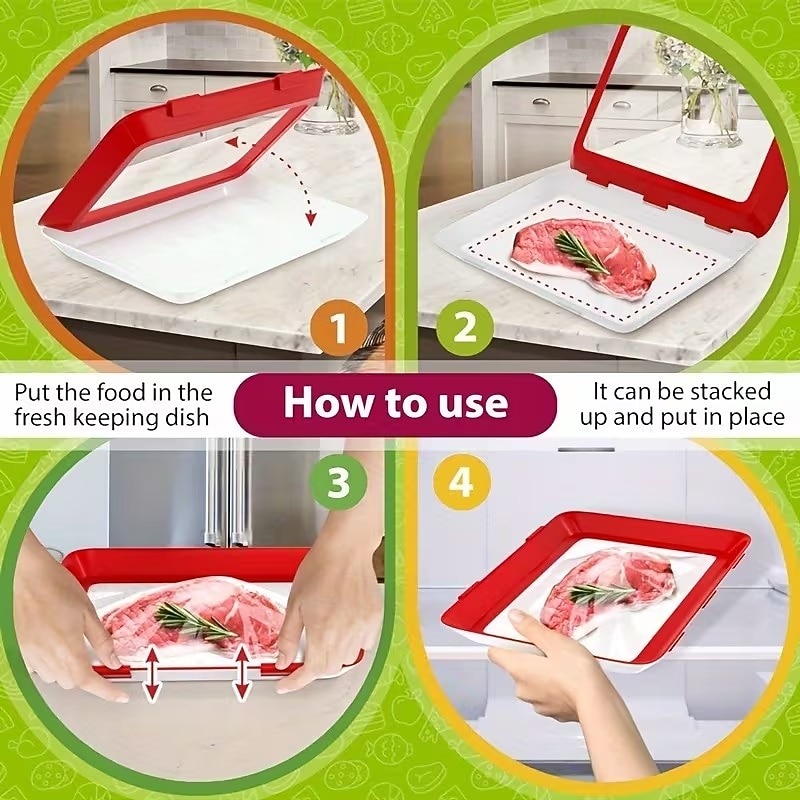 1

2

Put the food in the fresh keeping dish

How to use

It can be stacked up and put in place

3

4