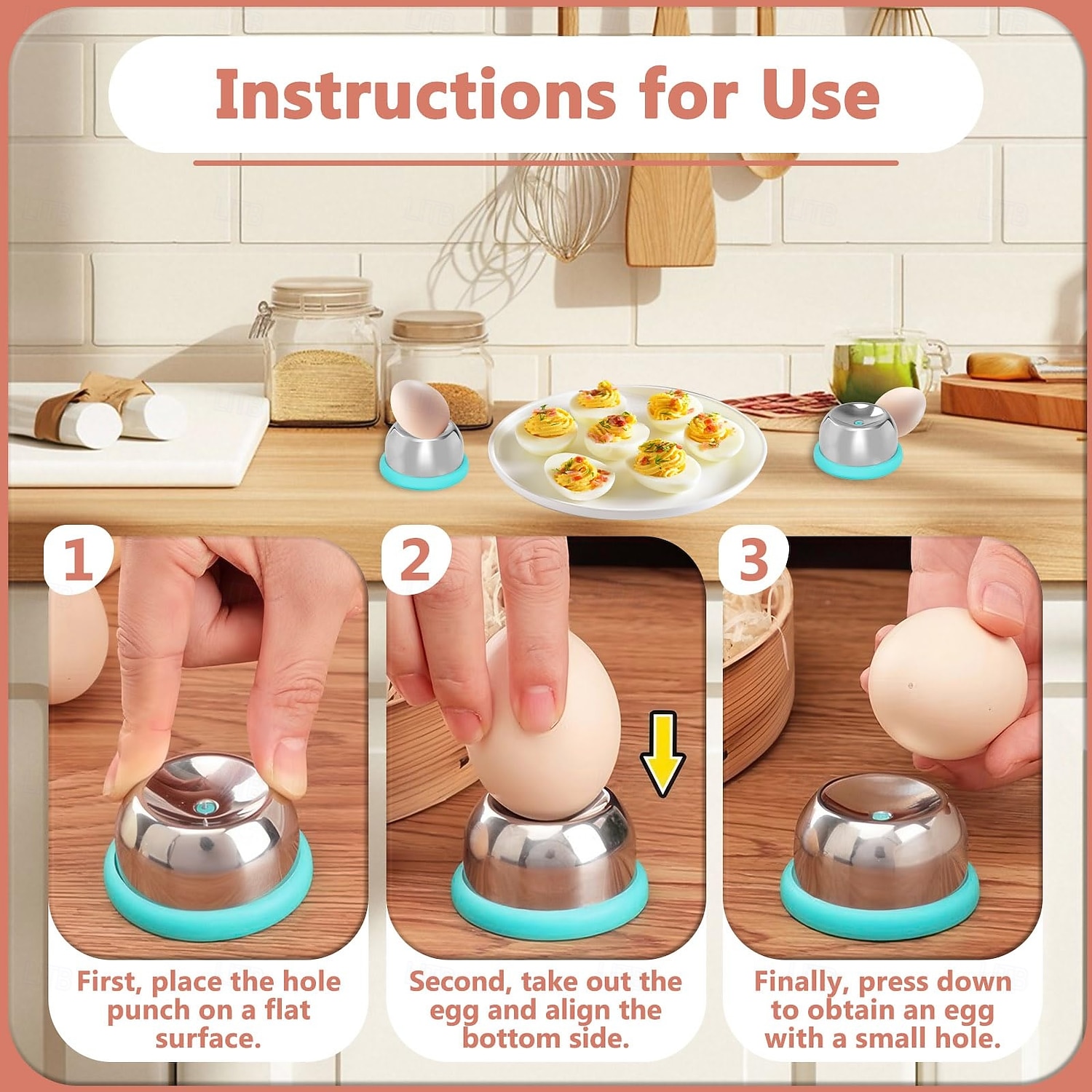 Instructions for Use

1

First, place the hole punch on a flat surface.

2

Second, take out the egg and align the bottom side.

3

Finally, press down to obtain an egg with a small hole.