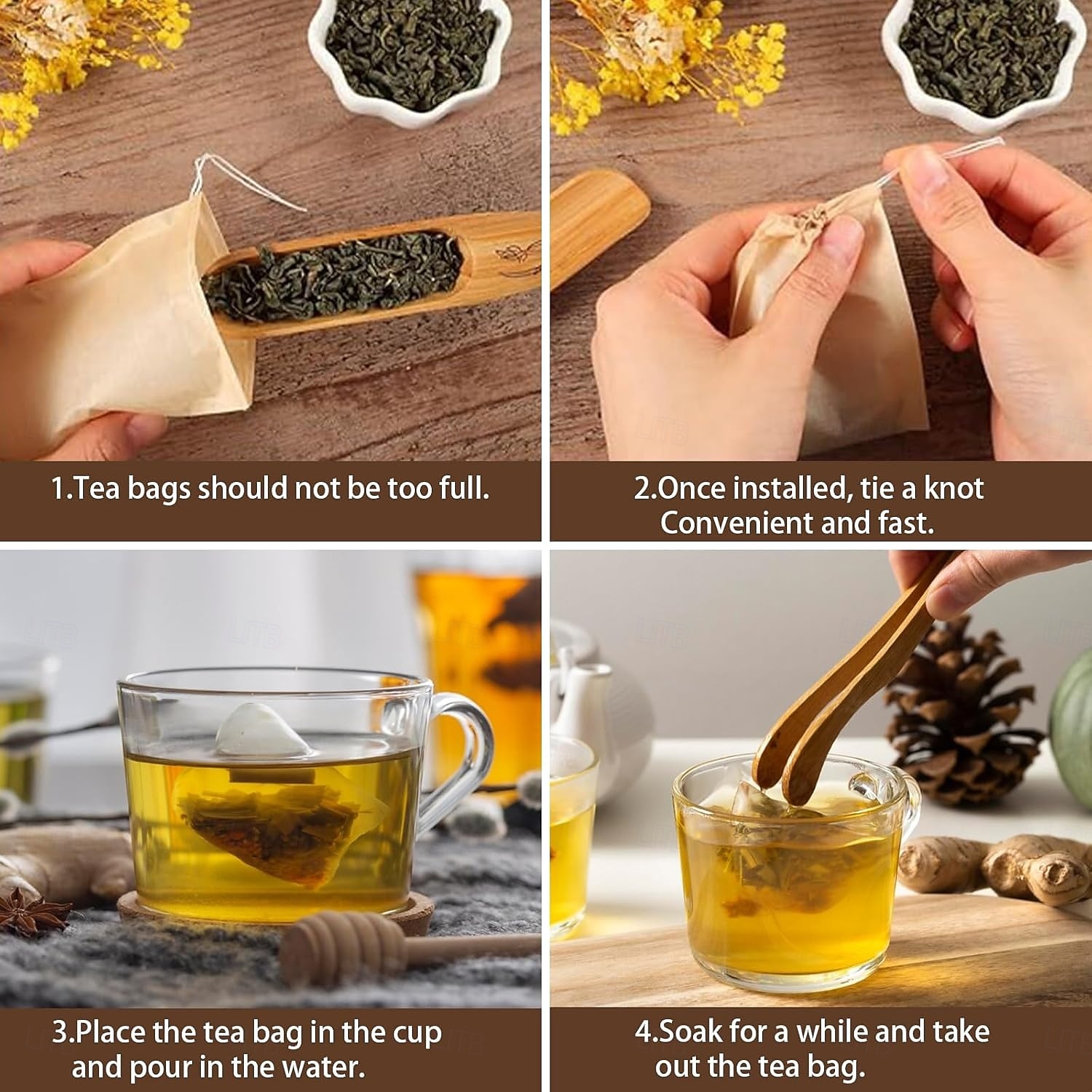 1.Tea bags should not be too full.

2.Once installed, tie a knot Convenient and fast.

3.Place the tea bag in the cup and pour in the water.

4.Soak for a while and take out the tea bag.