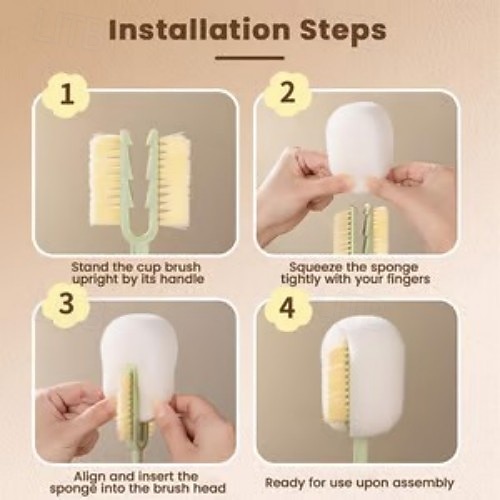 Installation Steps

1

Stand the cup brush upright by its handle

2

Squeeze the sponge tightly with your fingers

3

Align and insert the sponge into the brush head

4

Ready for use upon assembly