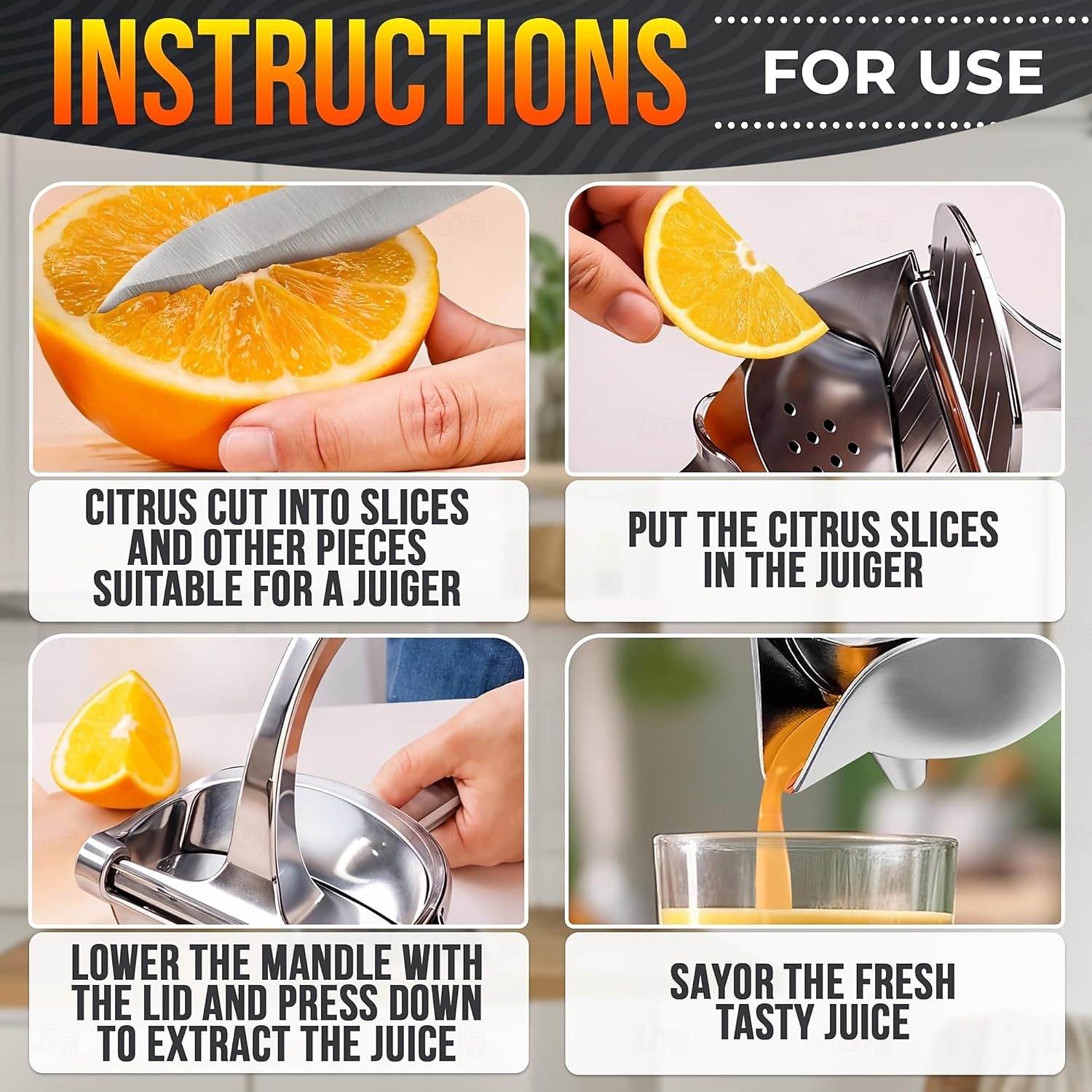 INSTRUCTIONS FOR USE

CITRUS CUT INTO SLICES AND OTHER PIECES SUITABLE FOR A JUIGER

PUT THE CITRUS SLICES IN THE JUIGER

LOWER THE MANDLE WITH THE LID AND PRESS DOWN TO EXTRACT THE JUICE

SAYOR THE FRESH TASTY JUICE