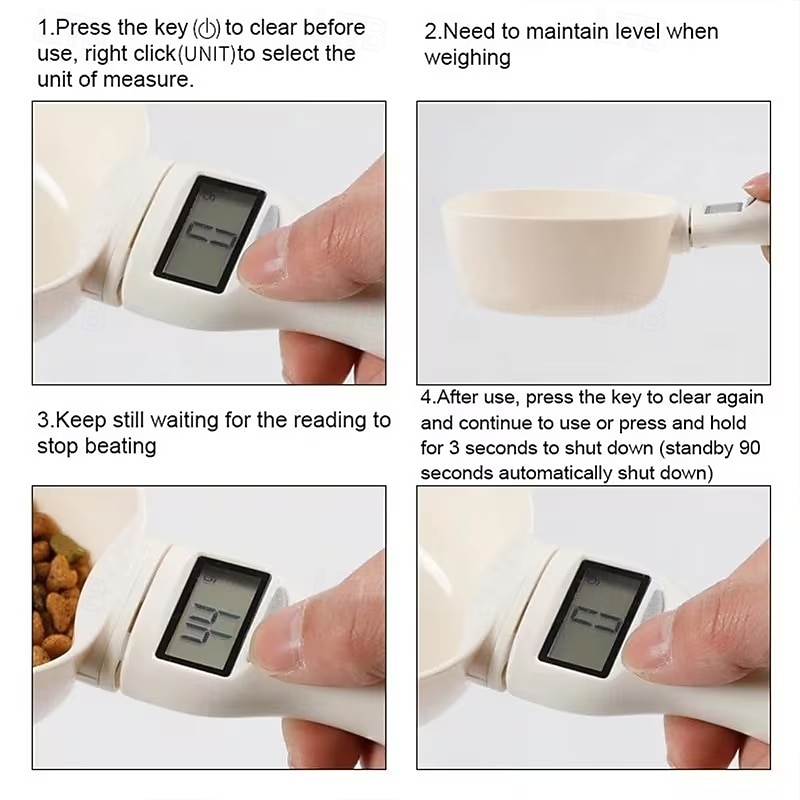 1.Press the key (⏻) to clear before use, right click(UNIT)to select the unit of measure.

2.Need to maintain level when weighing

3.Keep still waiting for the reading to stop beating

4.After use, press the key to clear again and continue to use or press and hold for 3 seconds to shut down (standby 90 seconds automatically shut down)